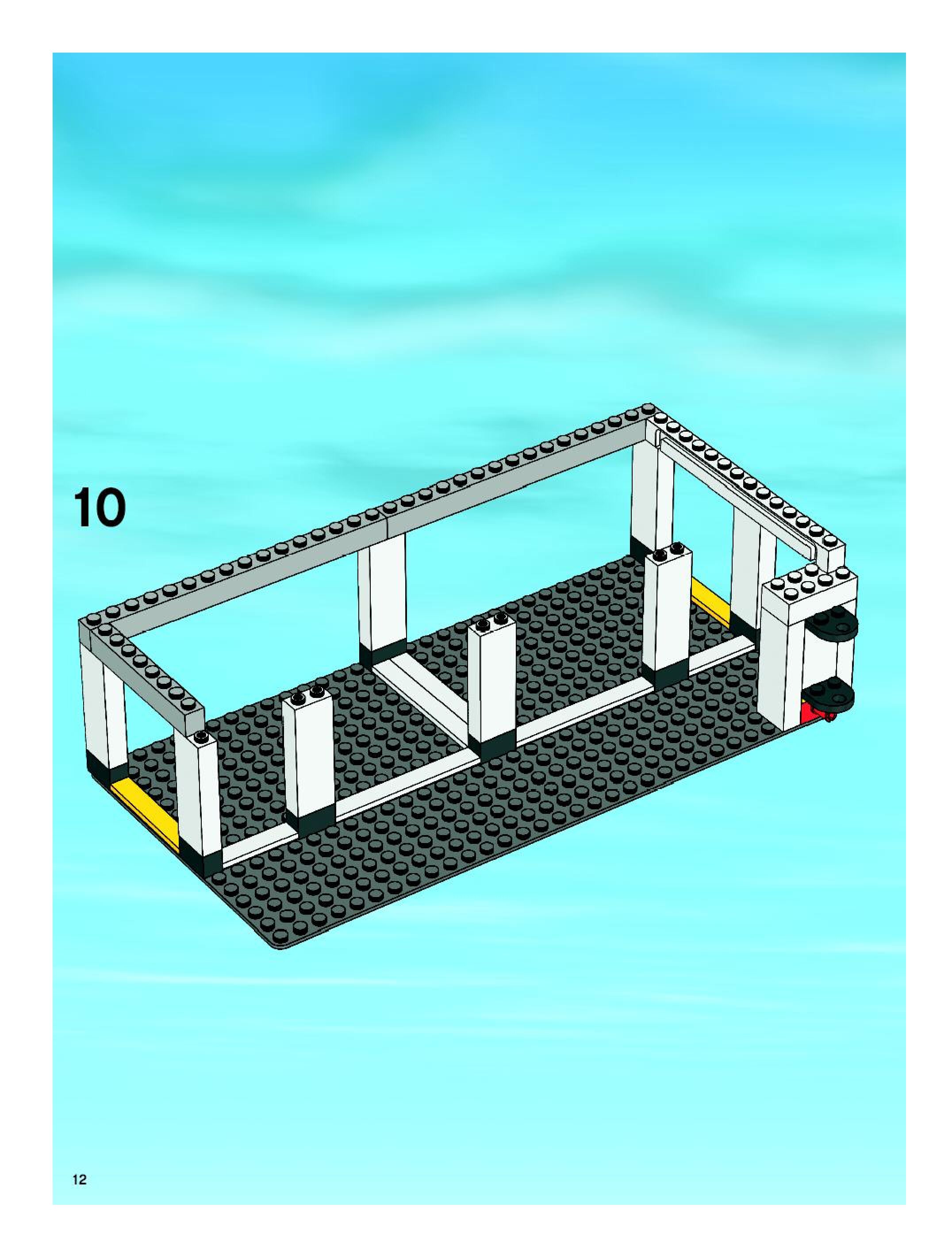 10

12