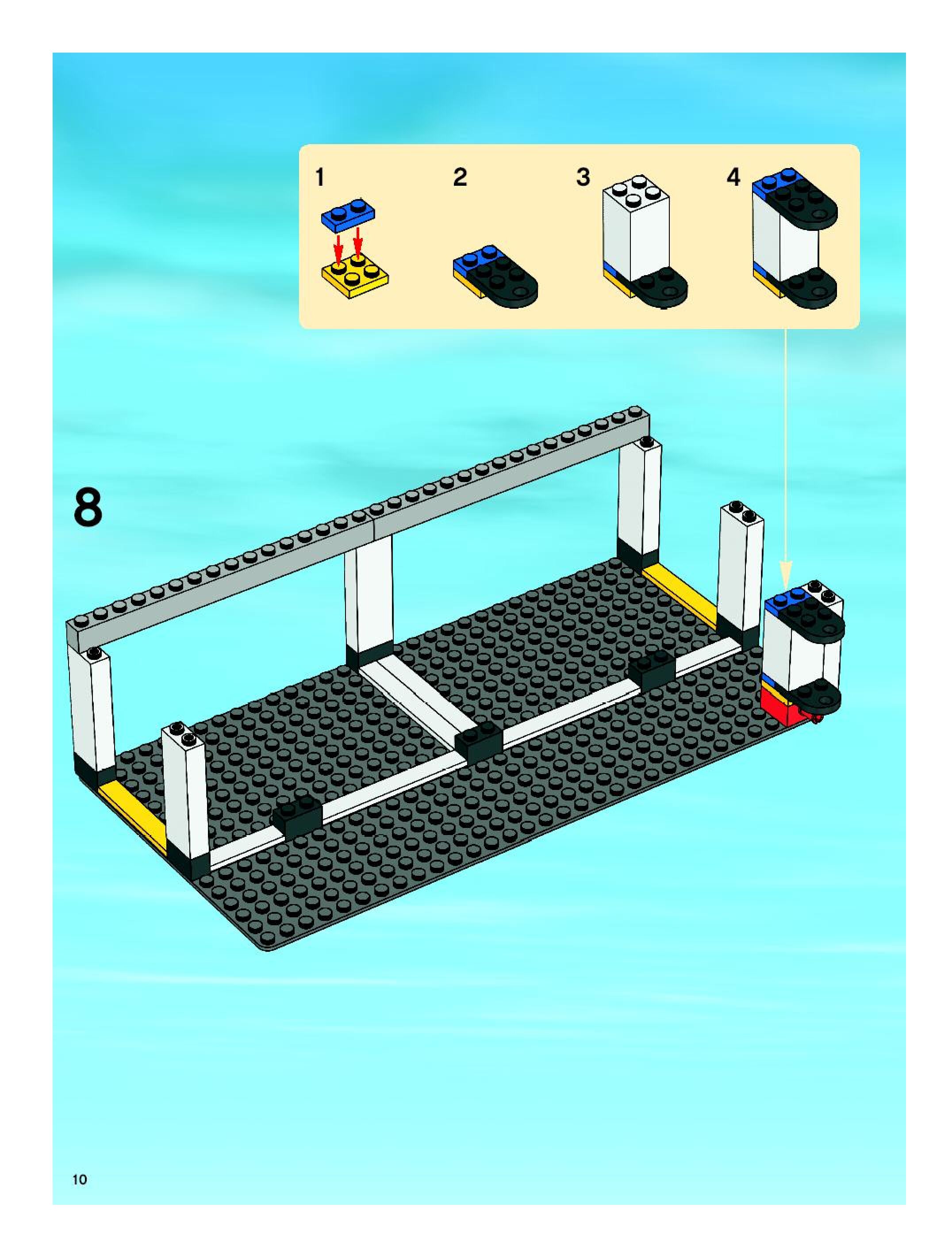 1 2 3 4

8

10