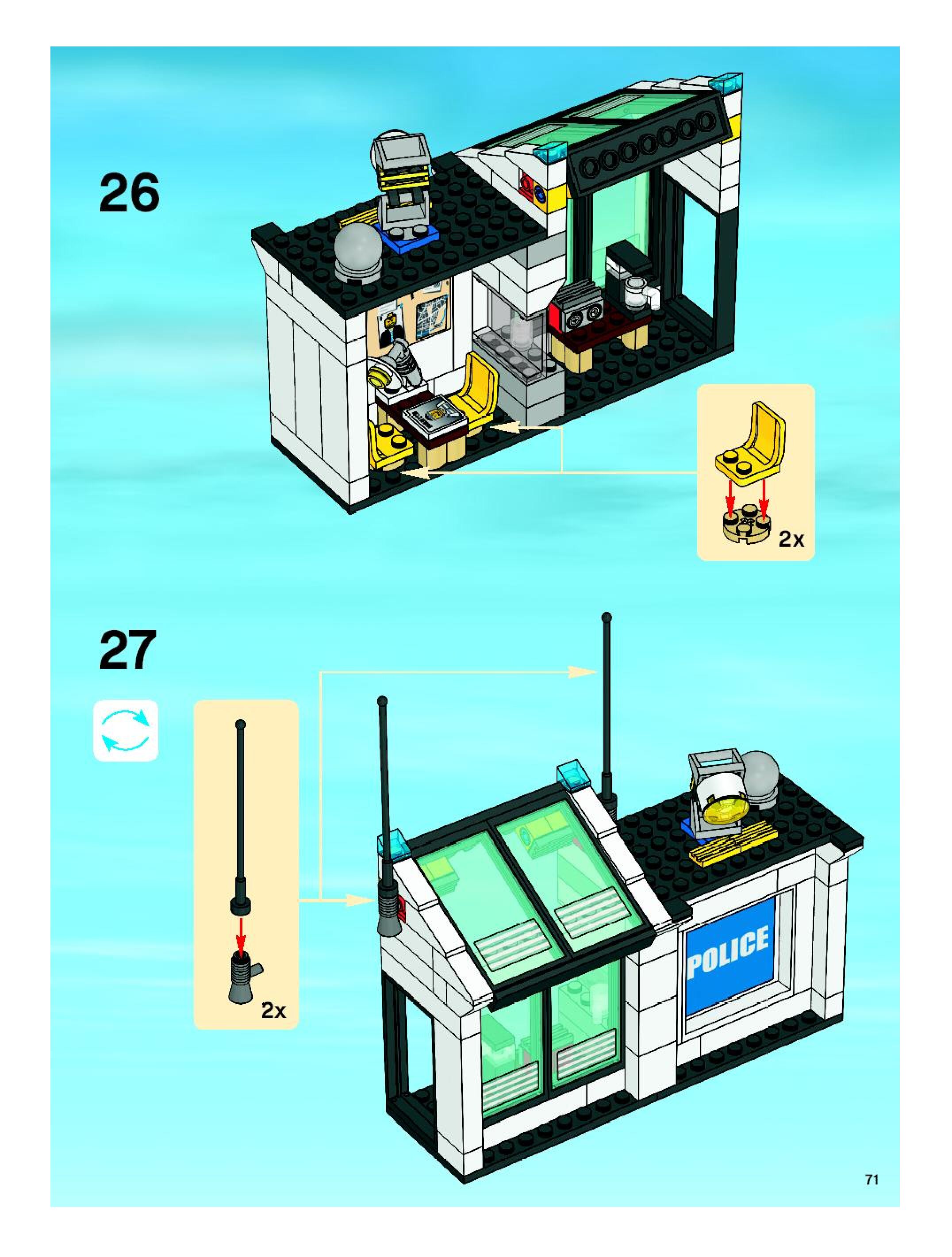 26

2x

27

2x

POLICE

71