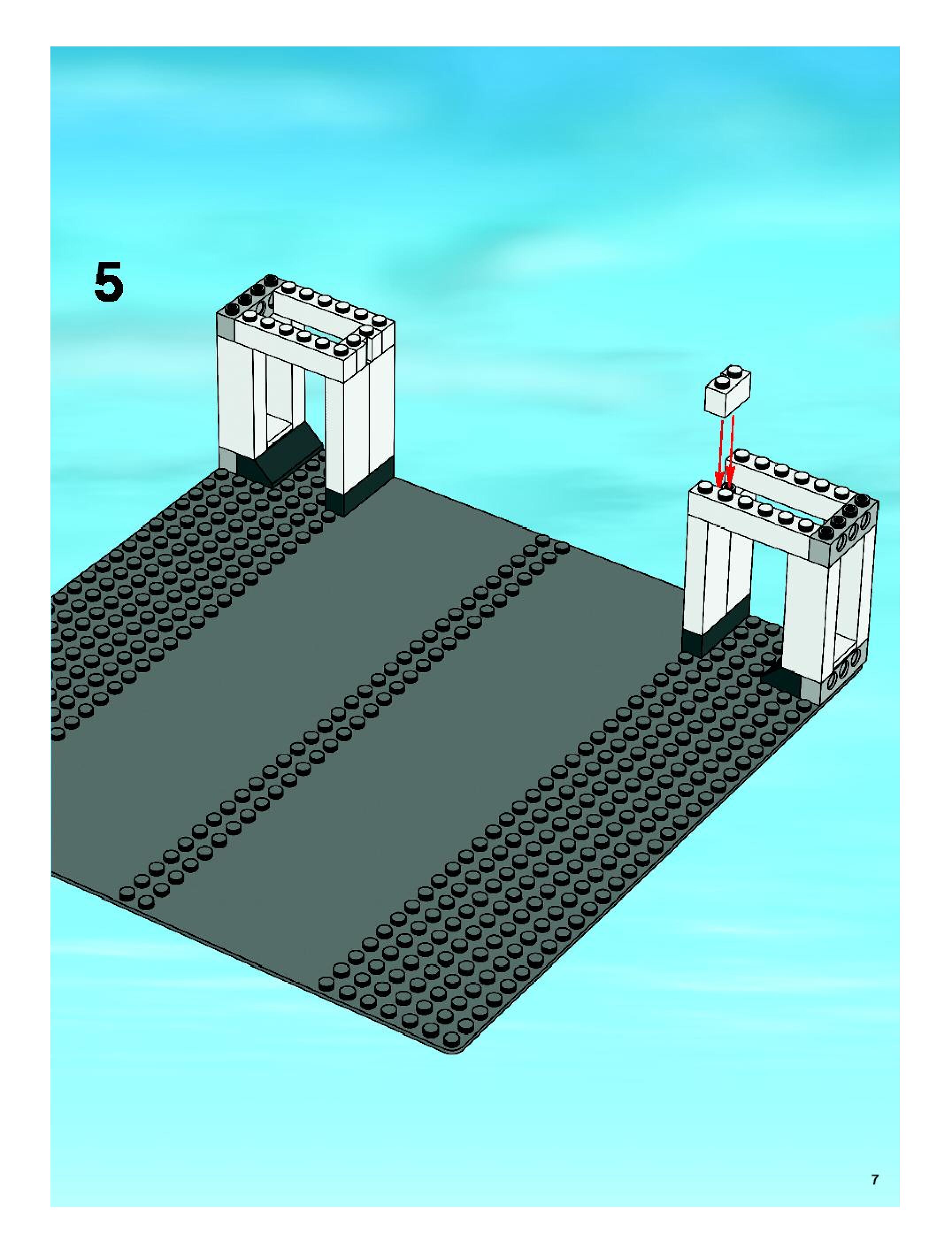 5

7