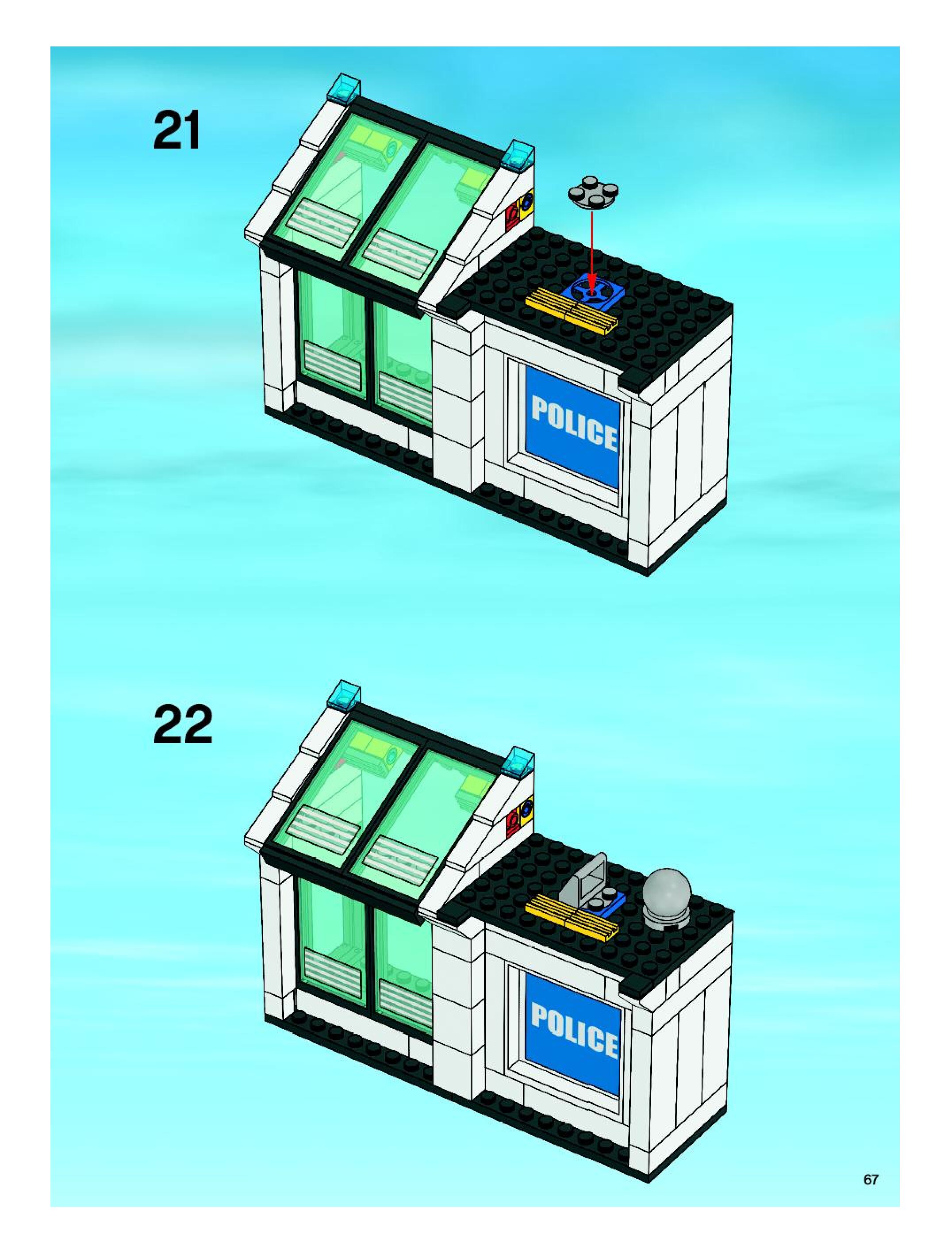 21

POLICE

22

POLICE

67