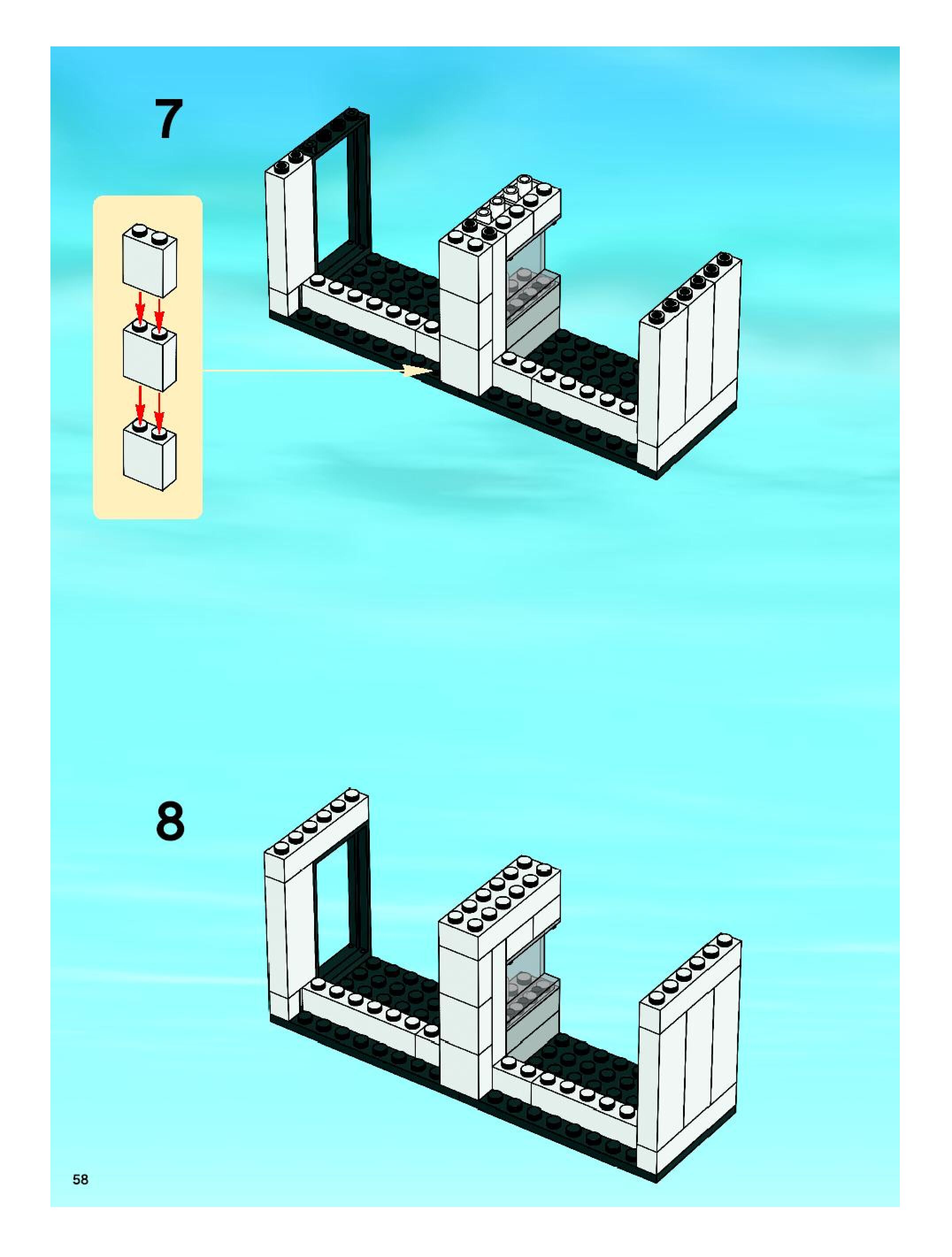 7

8

58