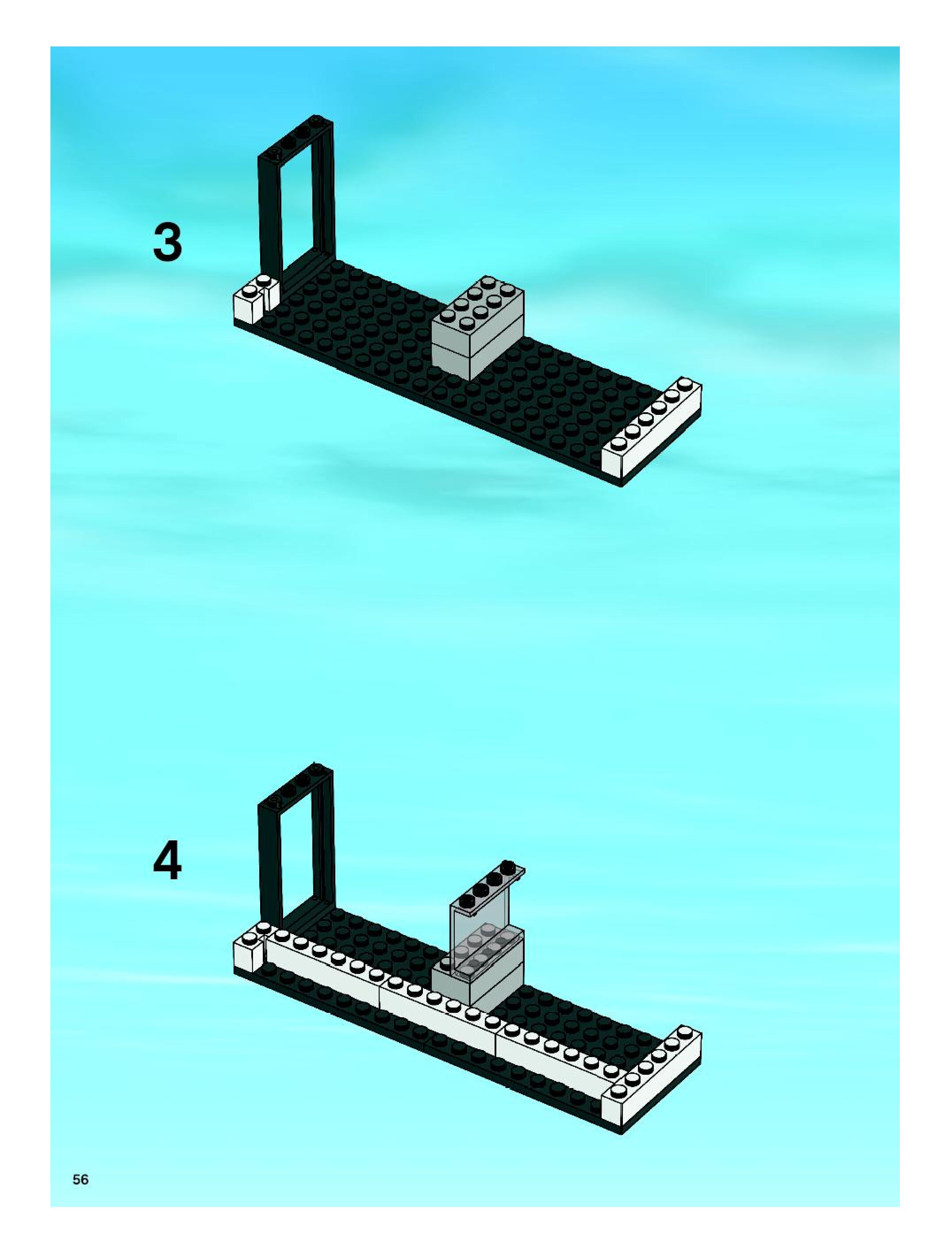 3

4

56