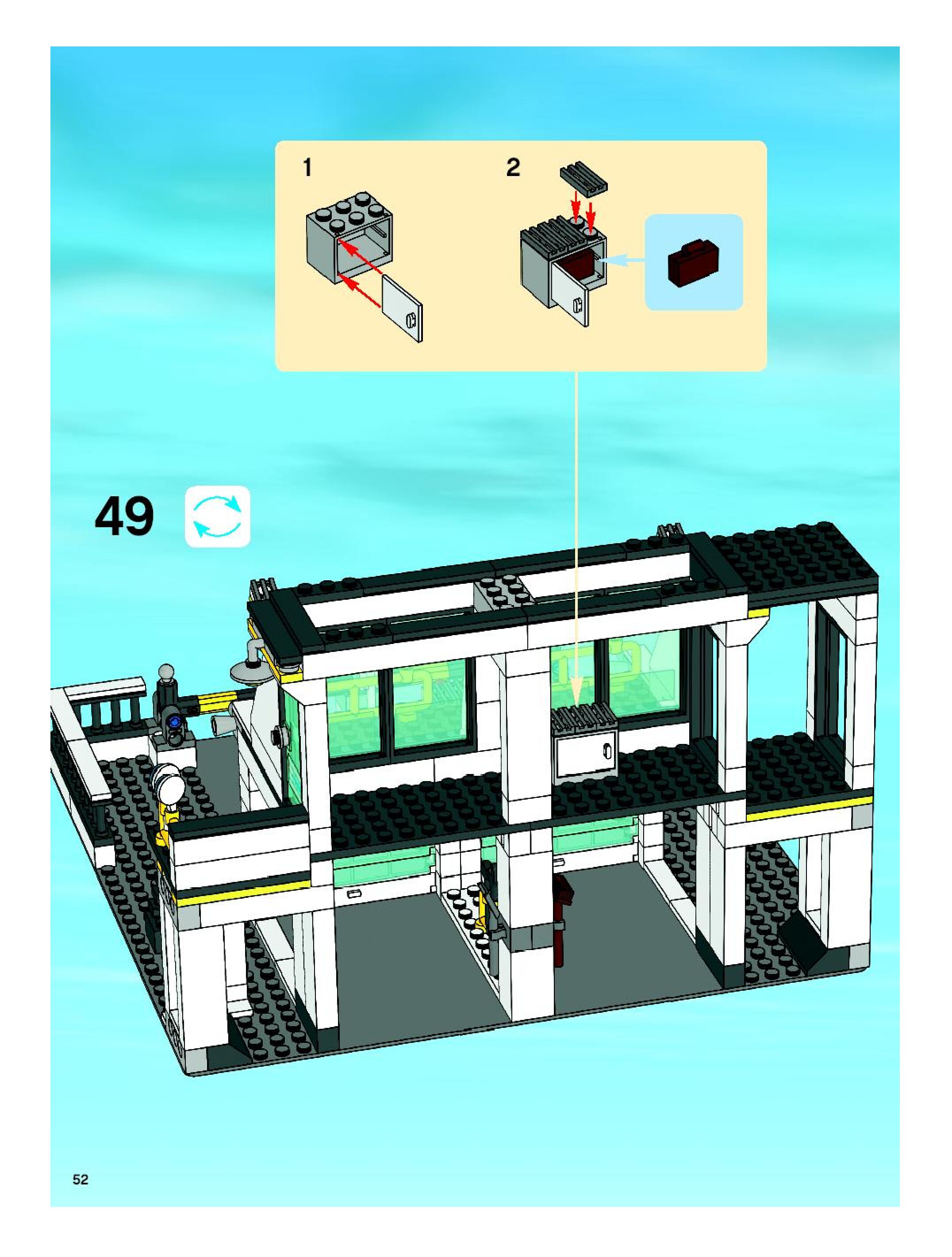 1

2

49

52