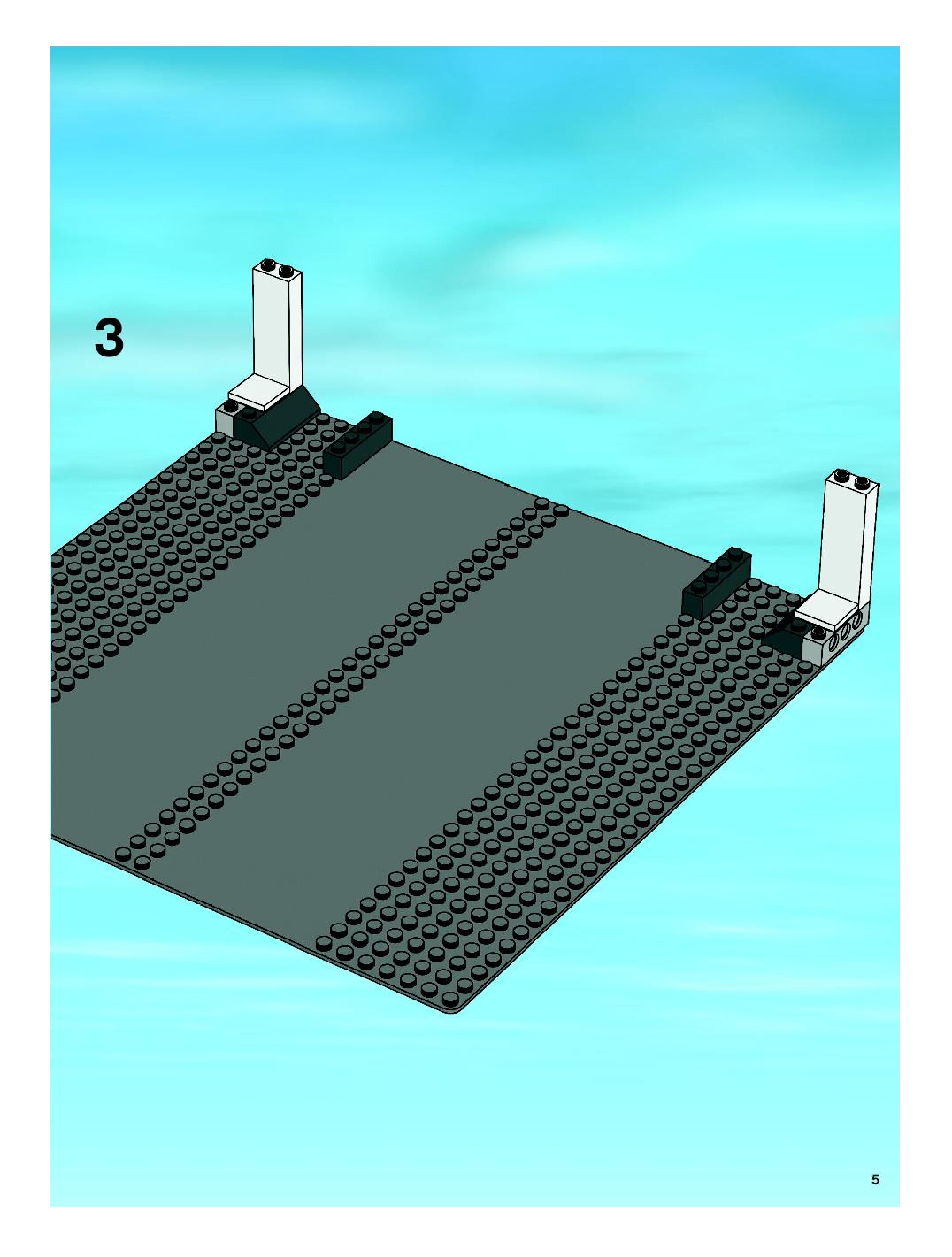 3

5