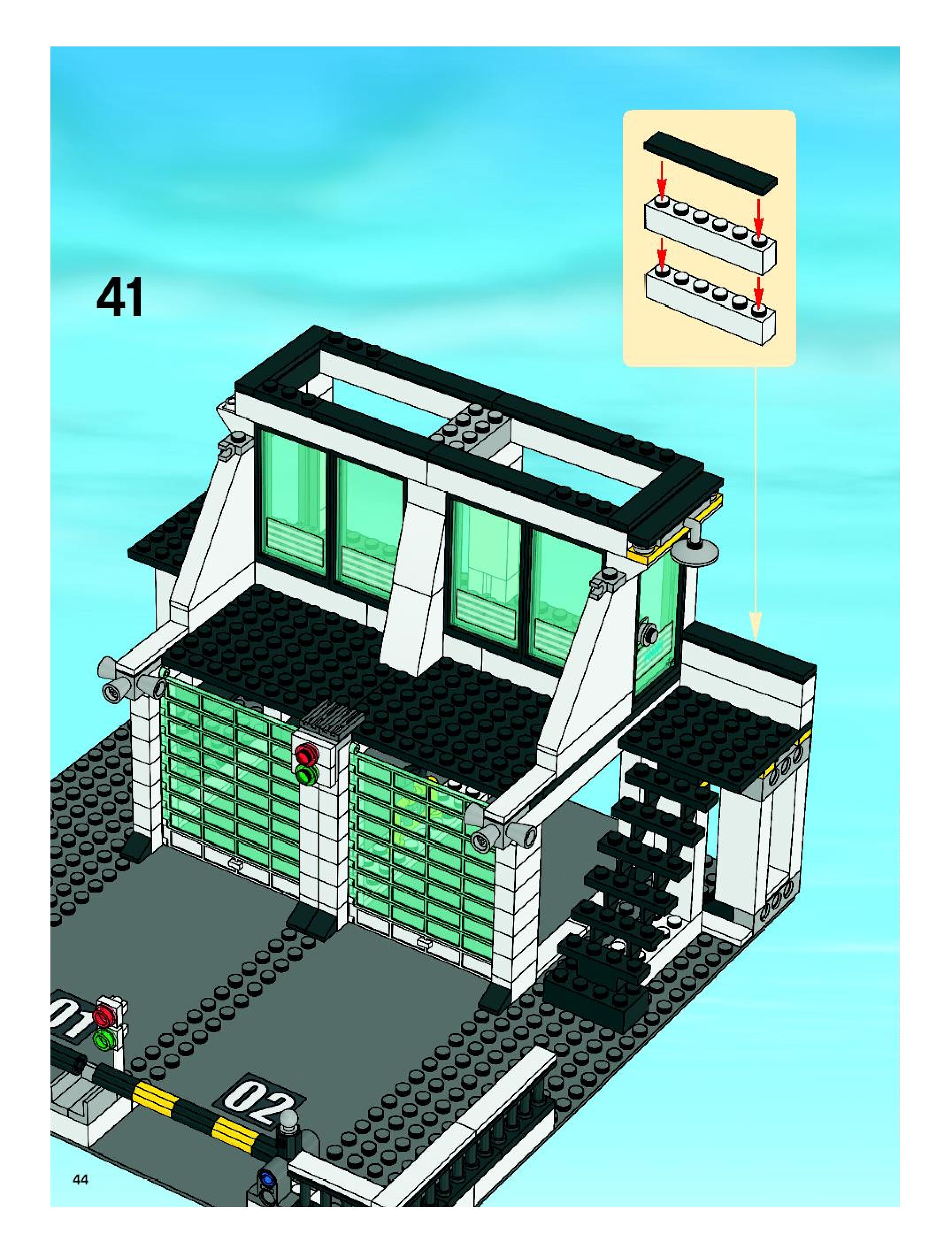 41

01

02

44