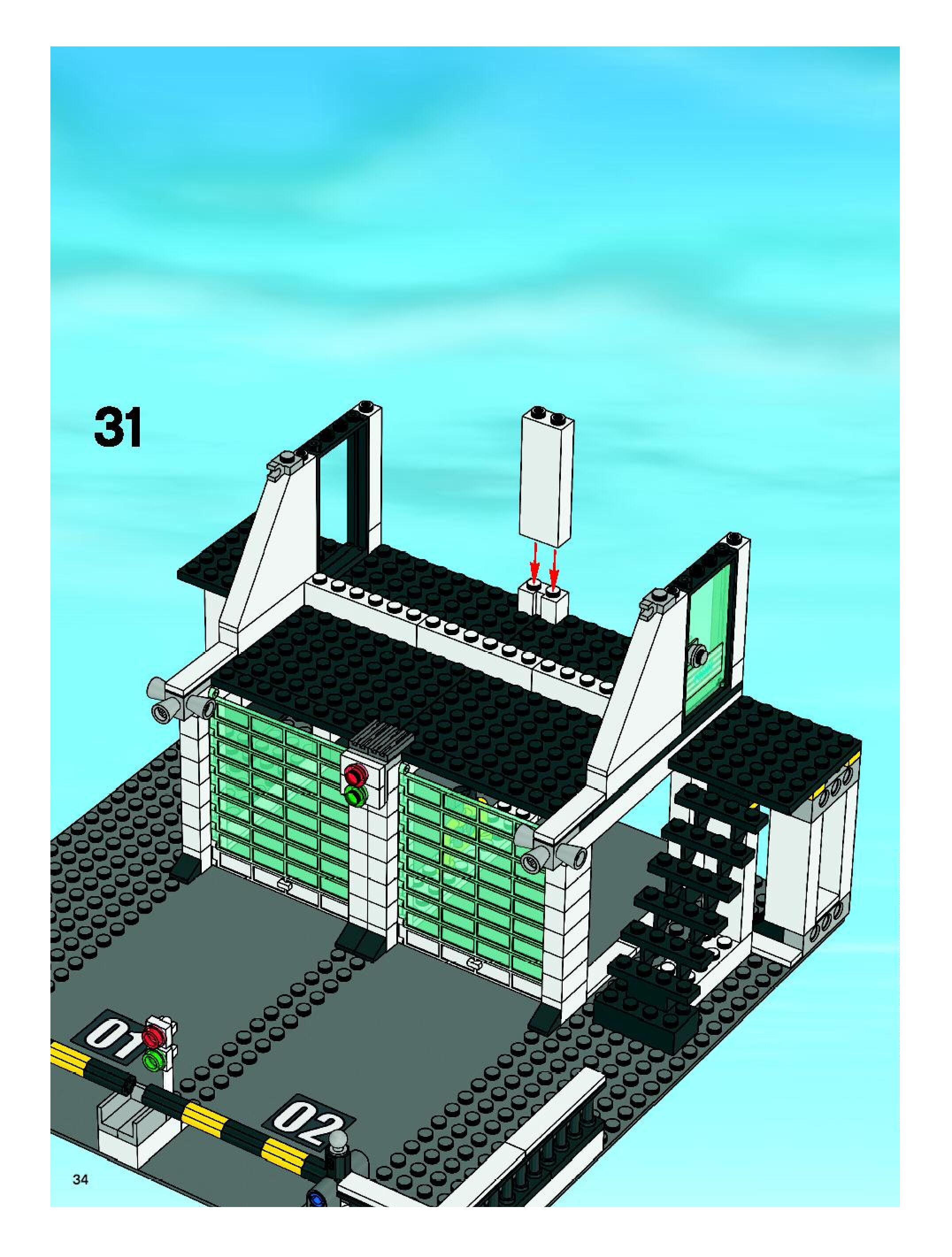 31

01

02

34