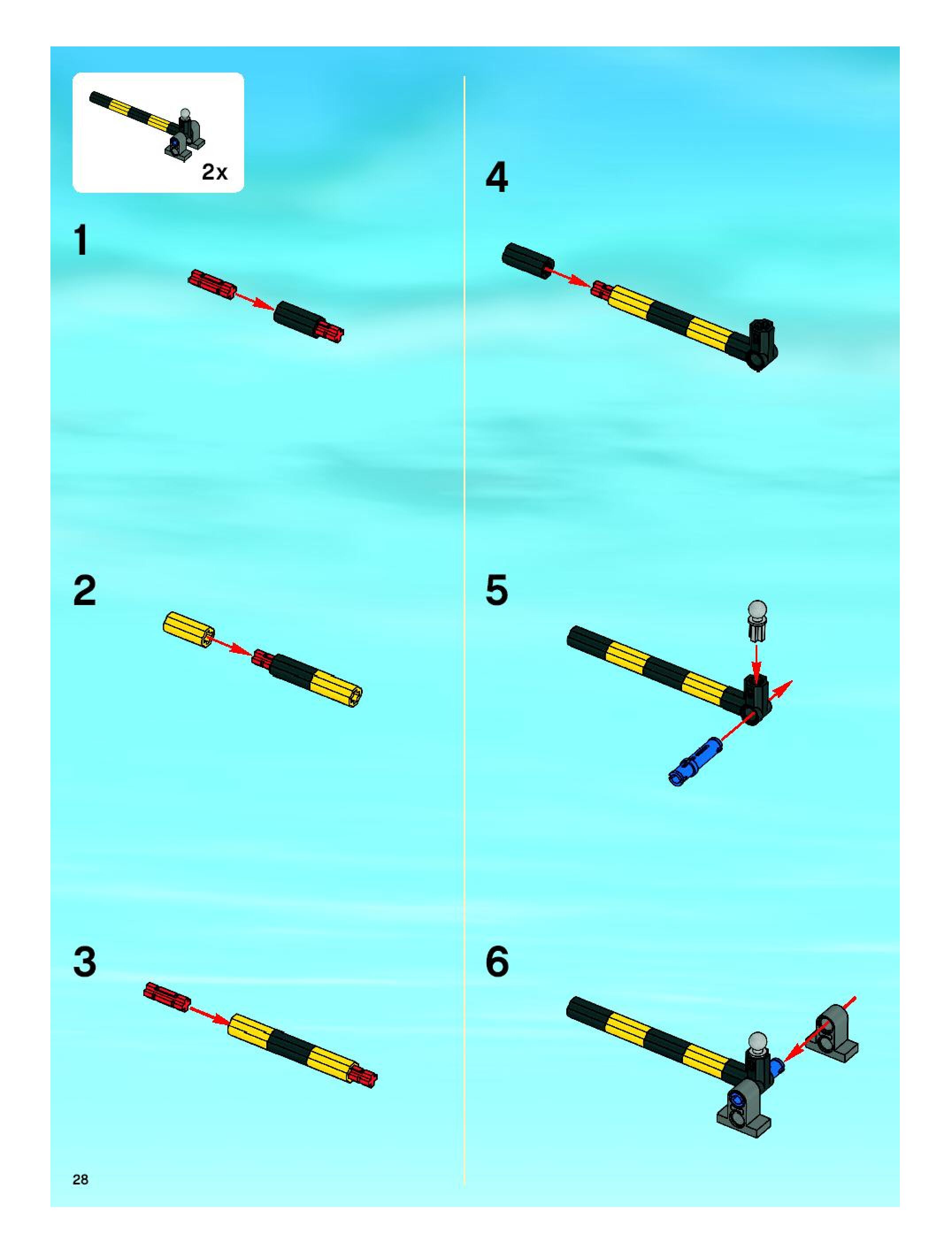 2x

1

2

3

4

5

6

28