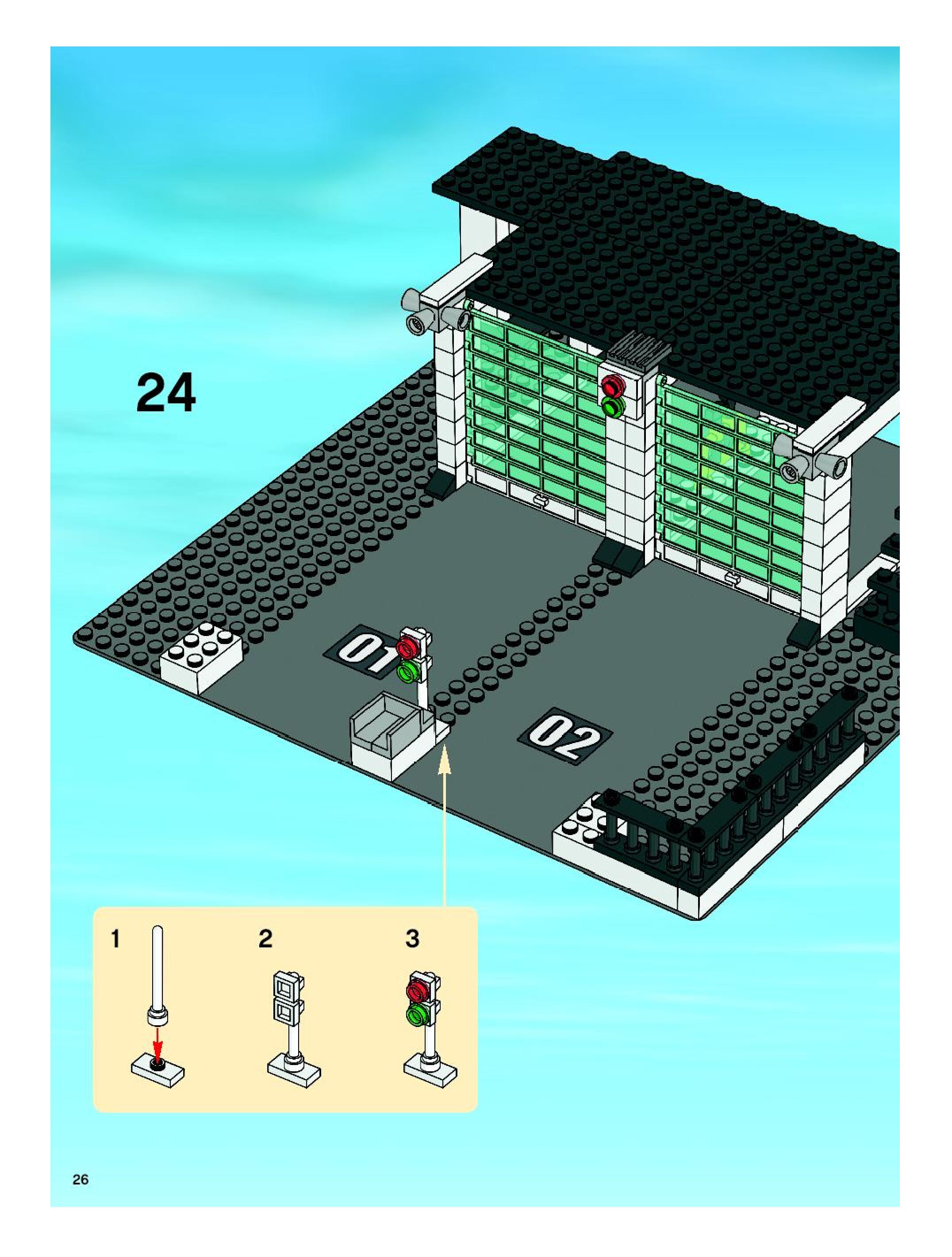 24

01

02

1

2

3

26