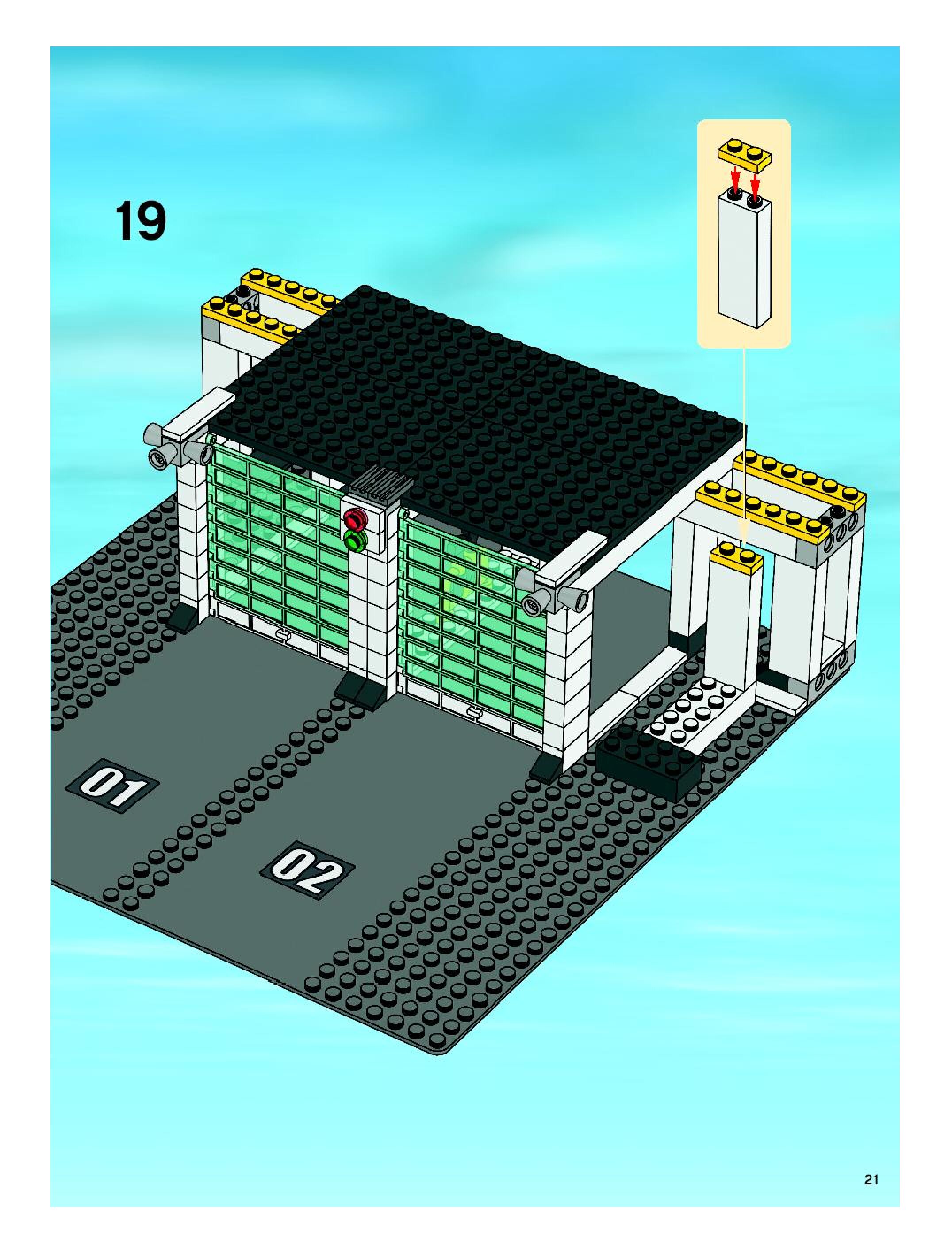 19

01

02

21