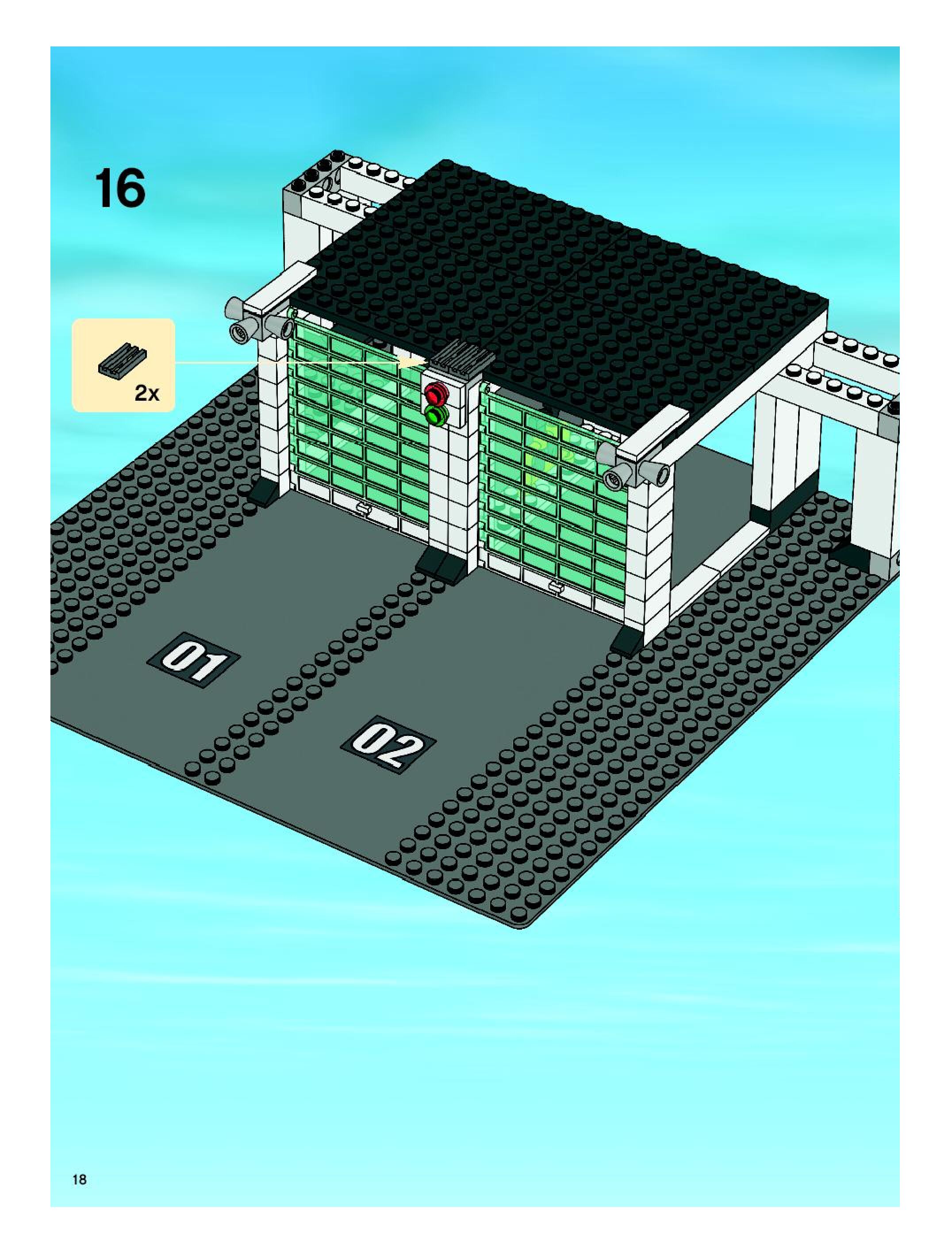 16

2x

01

02

18