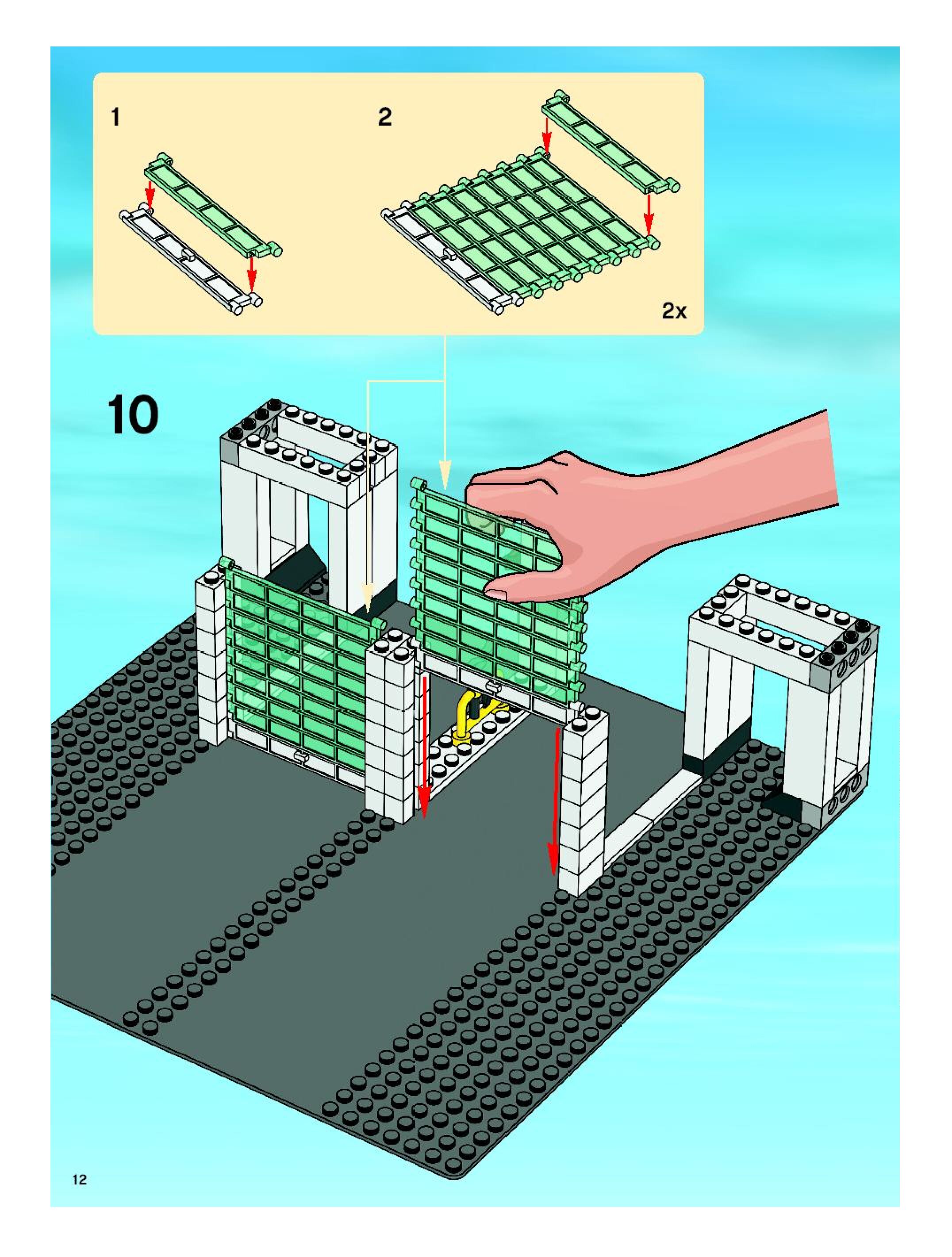 1

2

2x

10

12