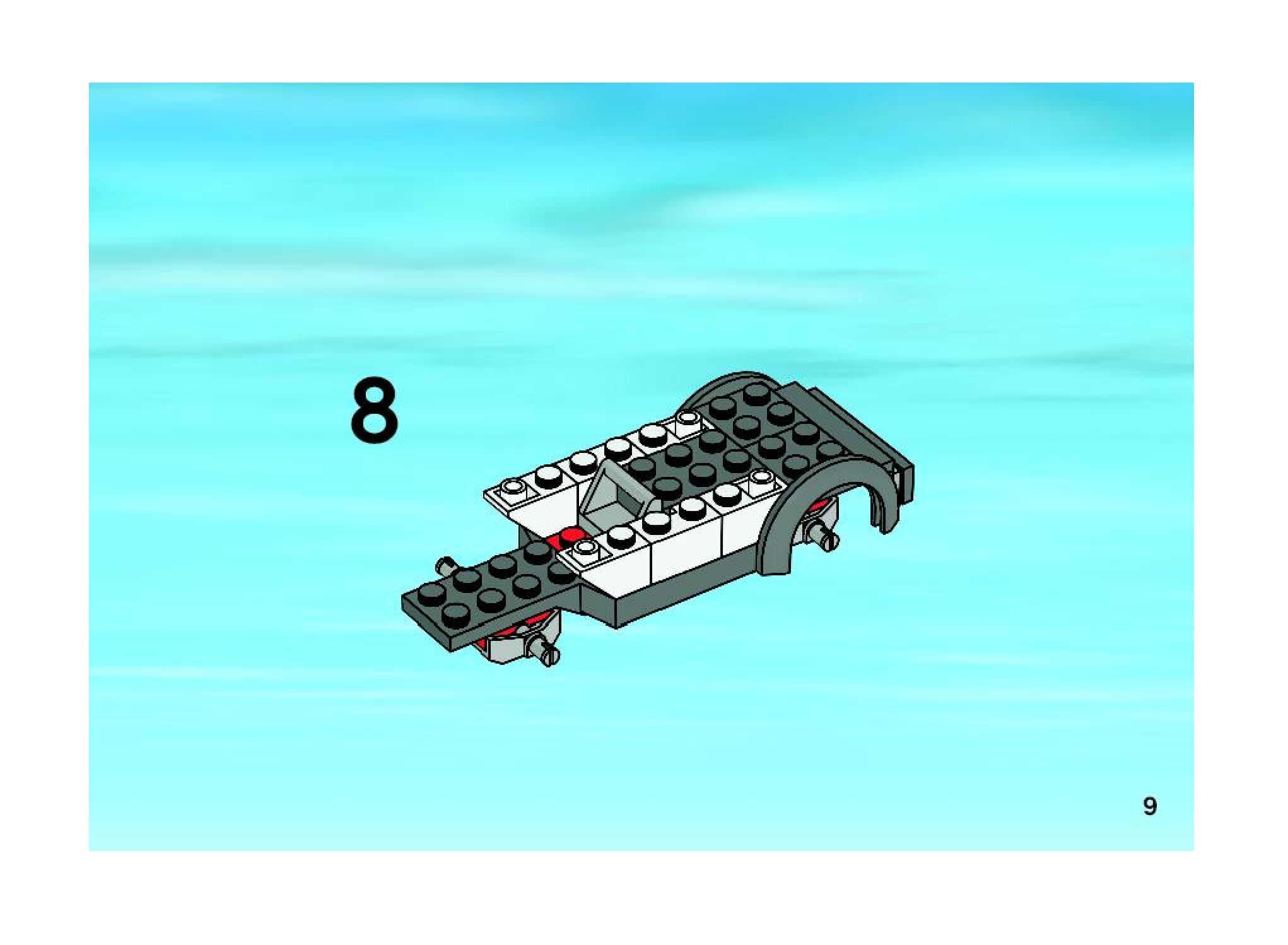 8

9