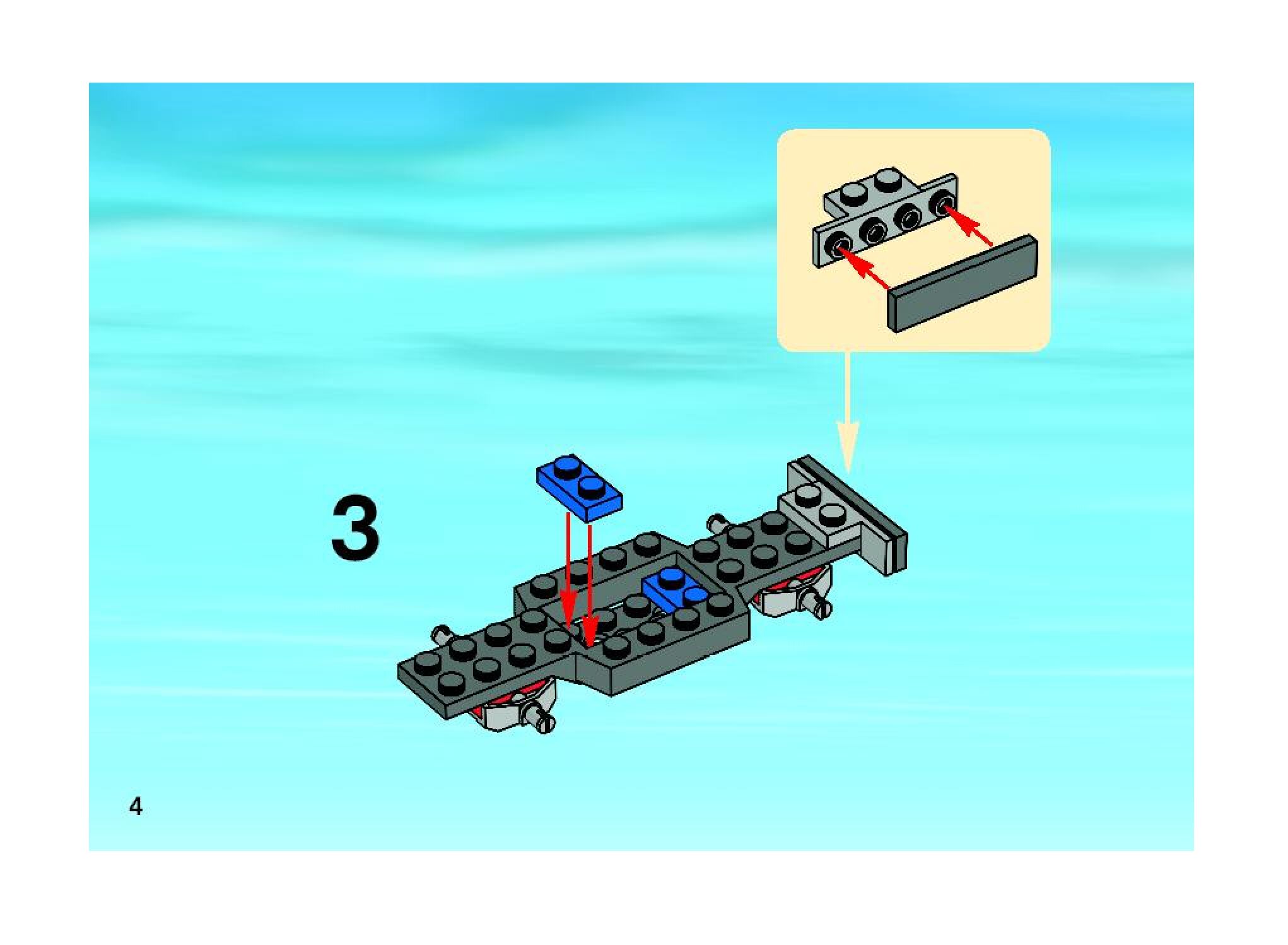 3

4