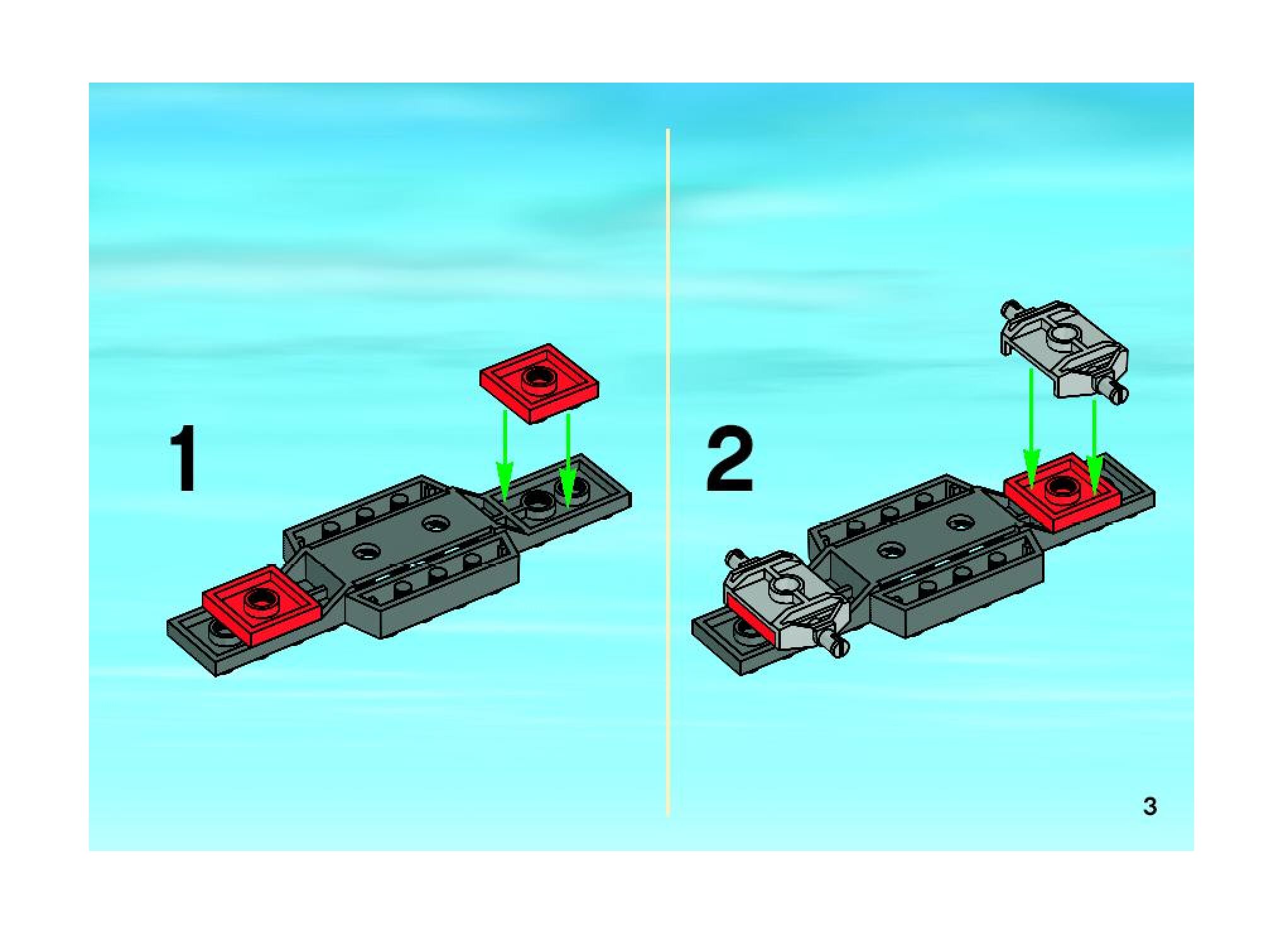 1

2

3