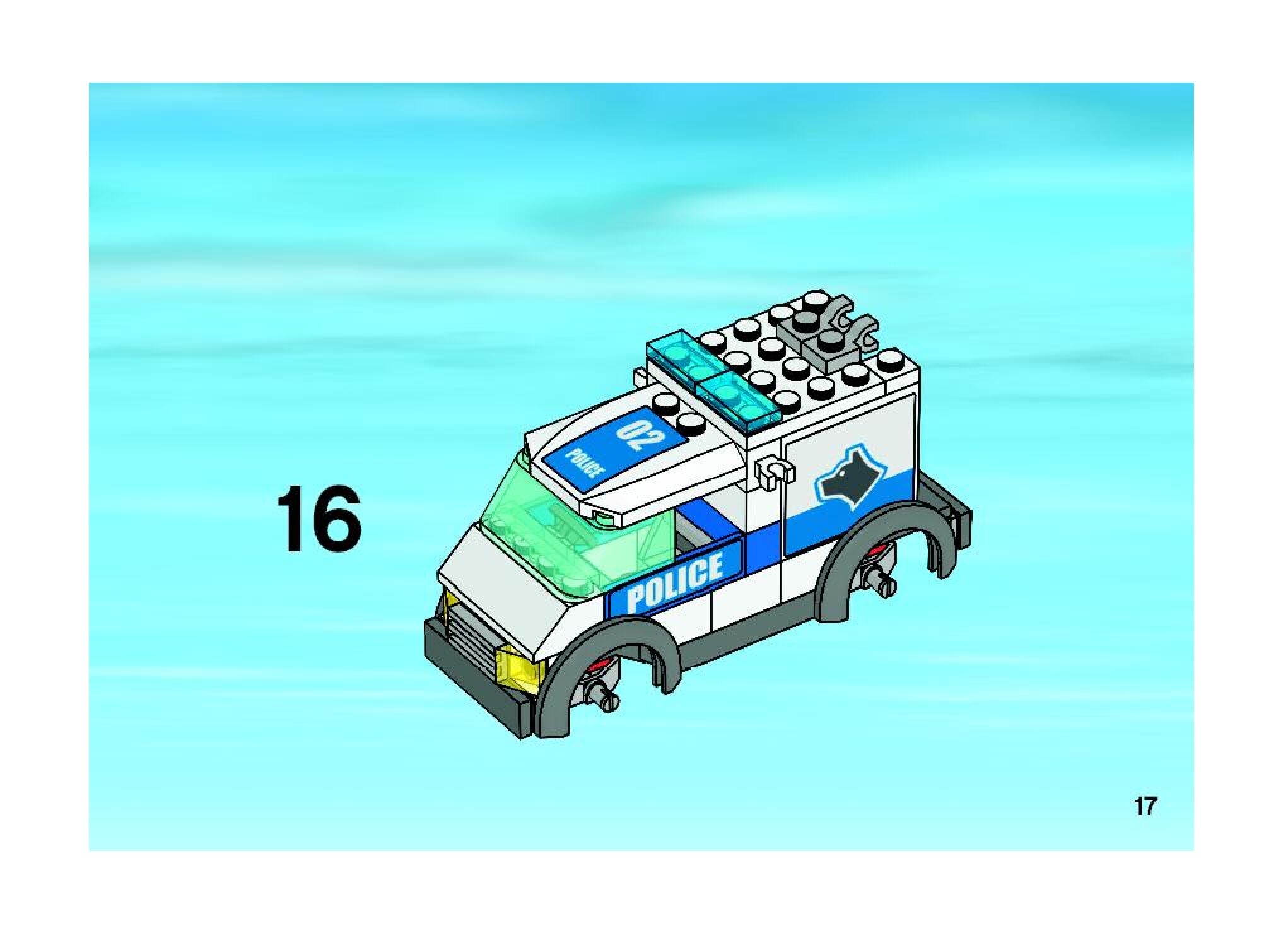 16

02
POLICE

POLICE

17