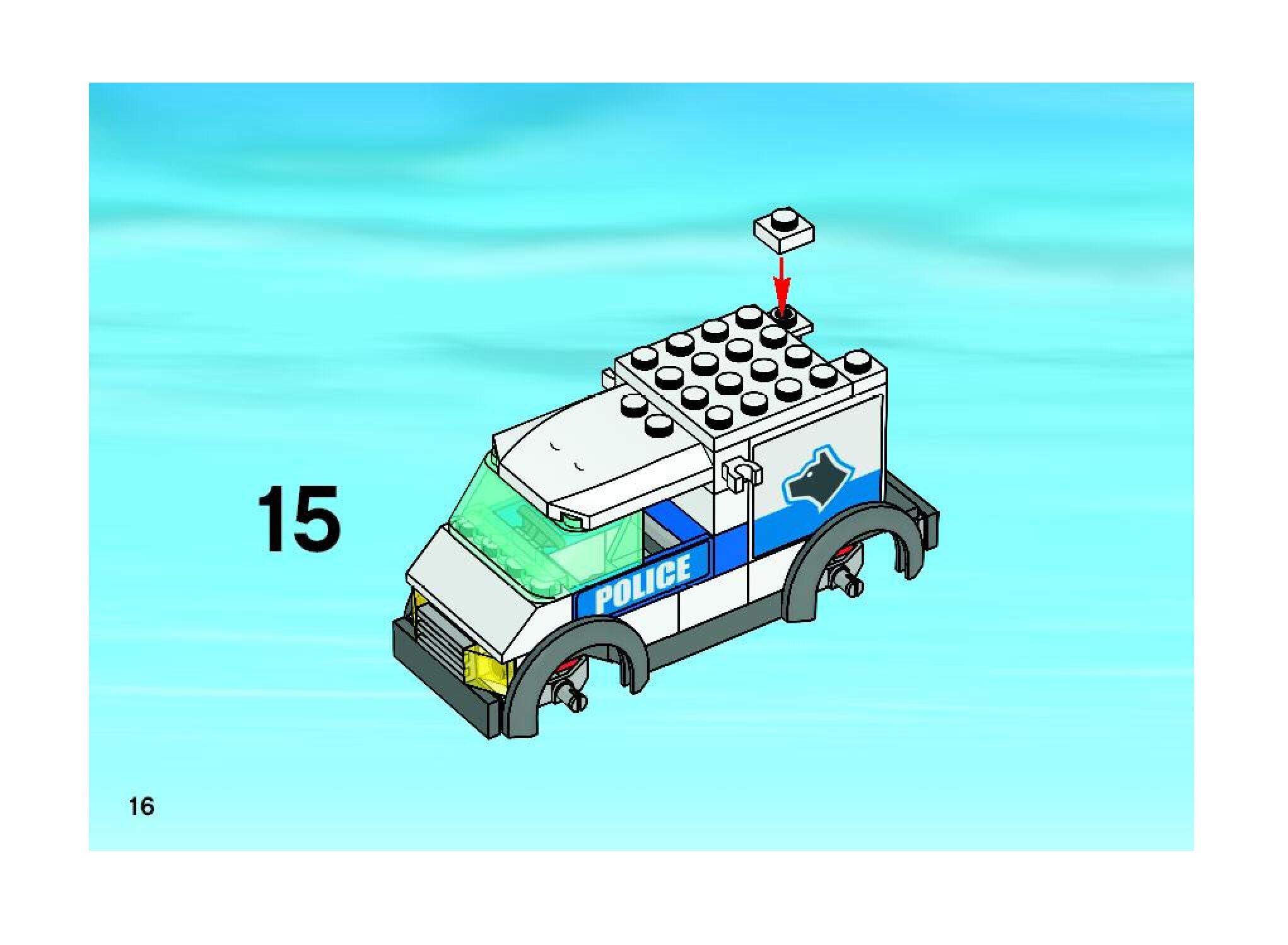 15

POLICE

16