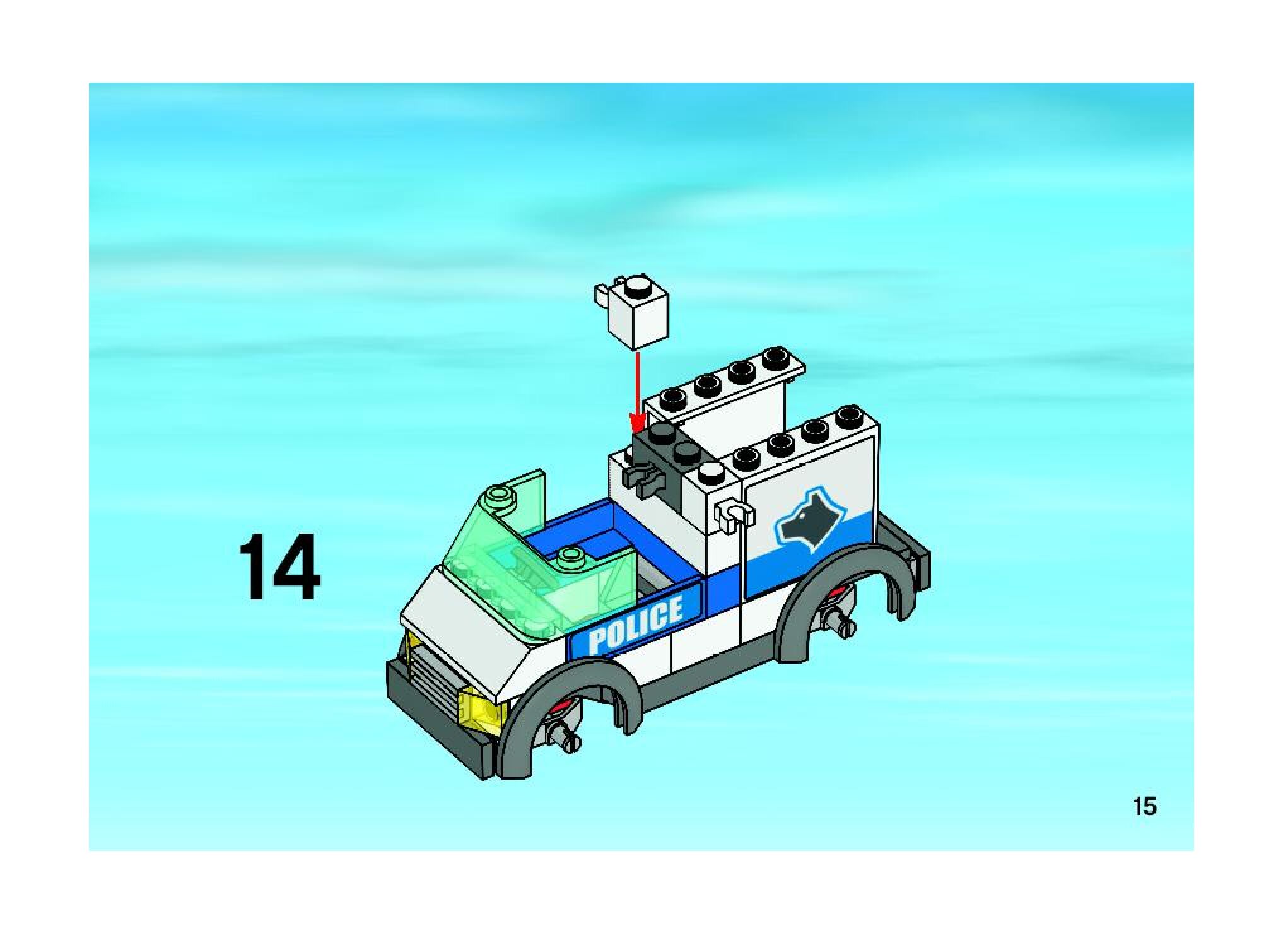 14

POLICE

15