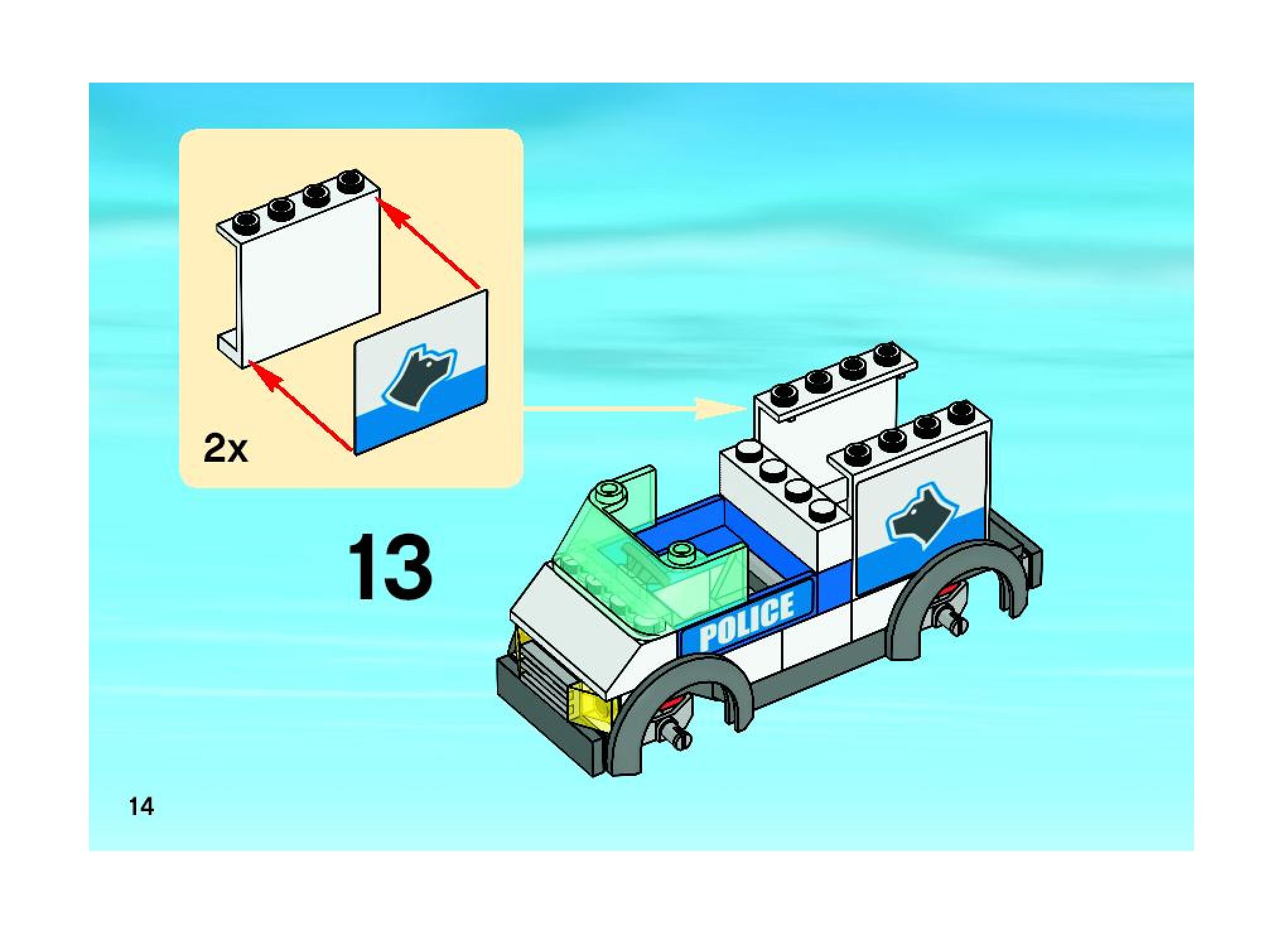 2x

13

POLICE

14