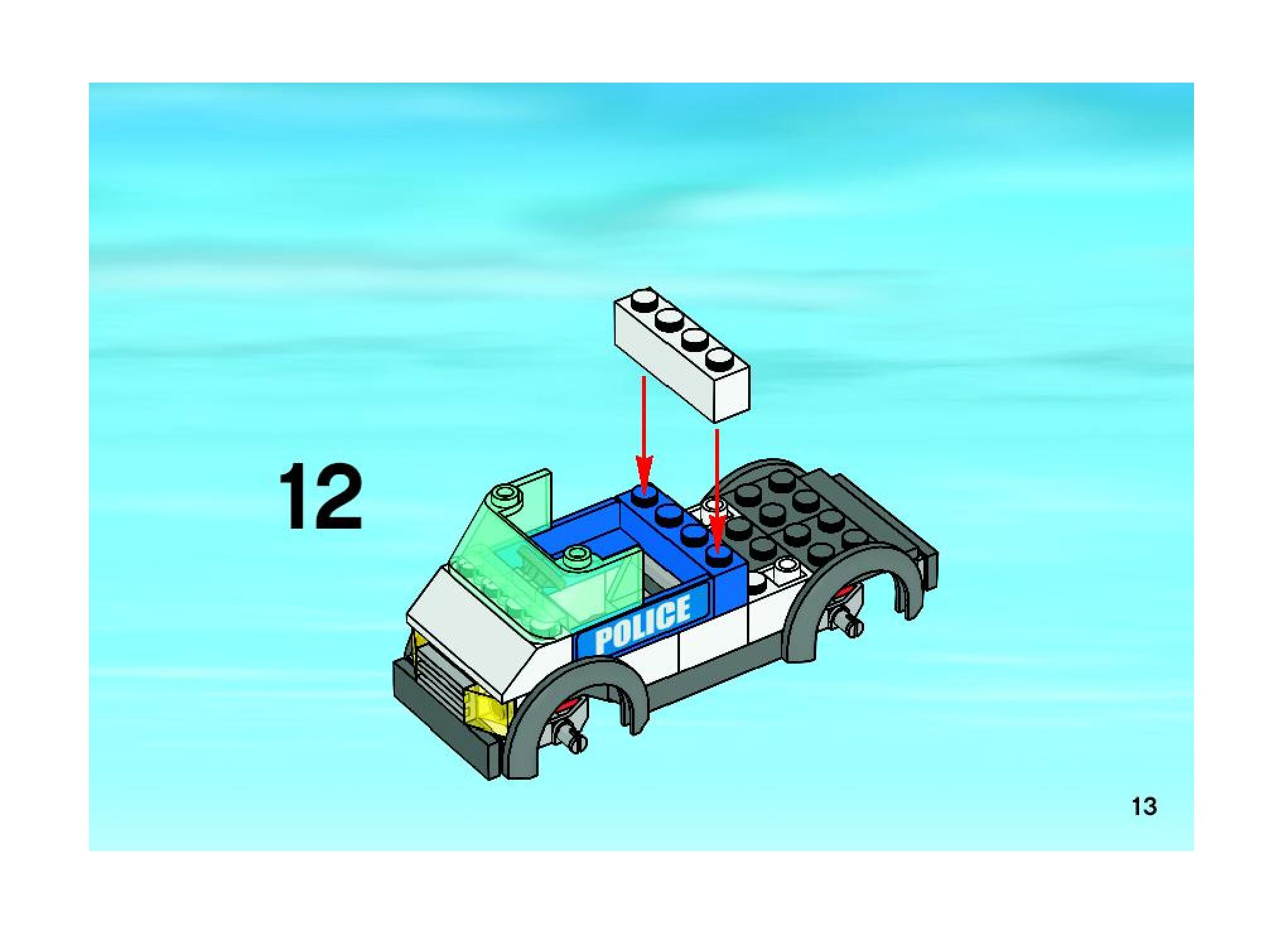 12

POLICE

13