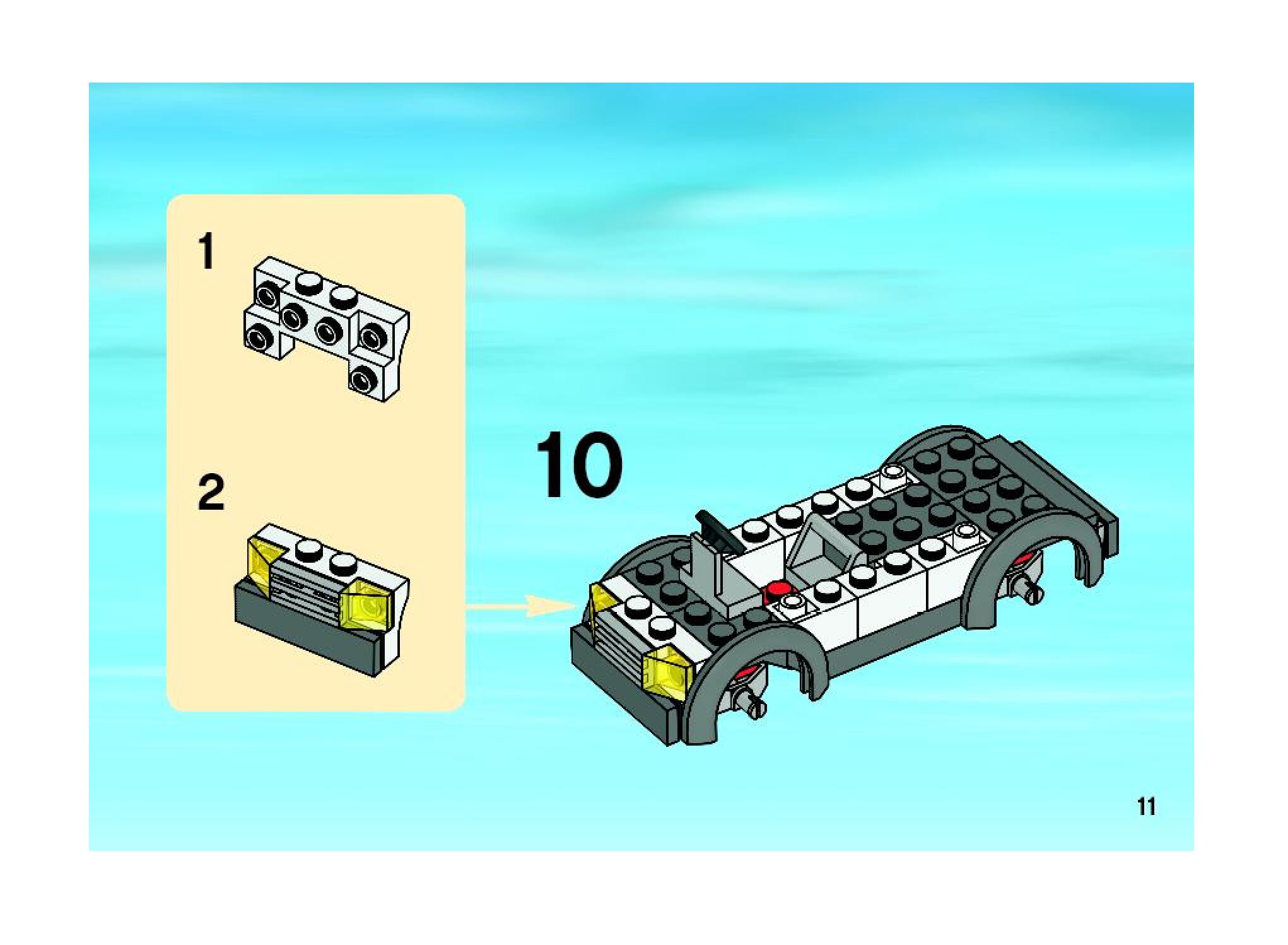 1

2

10

11