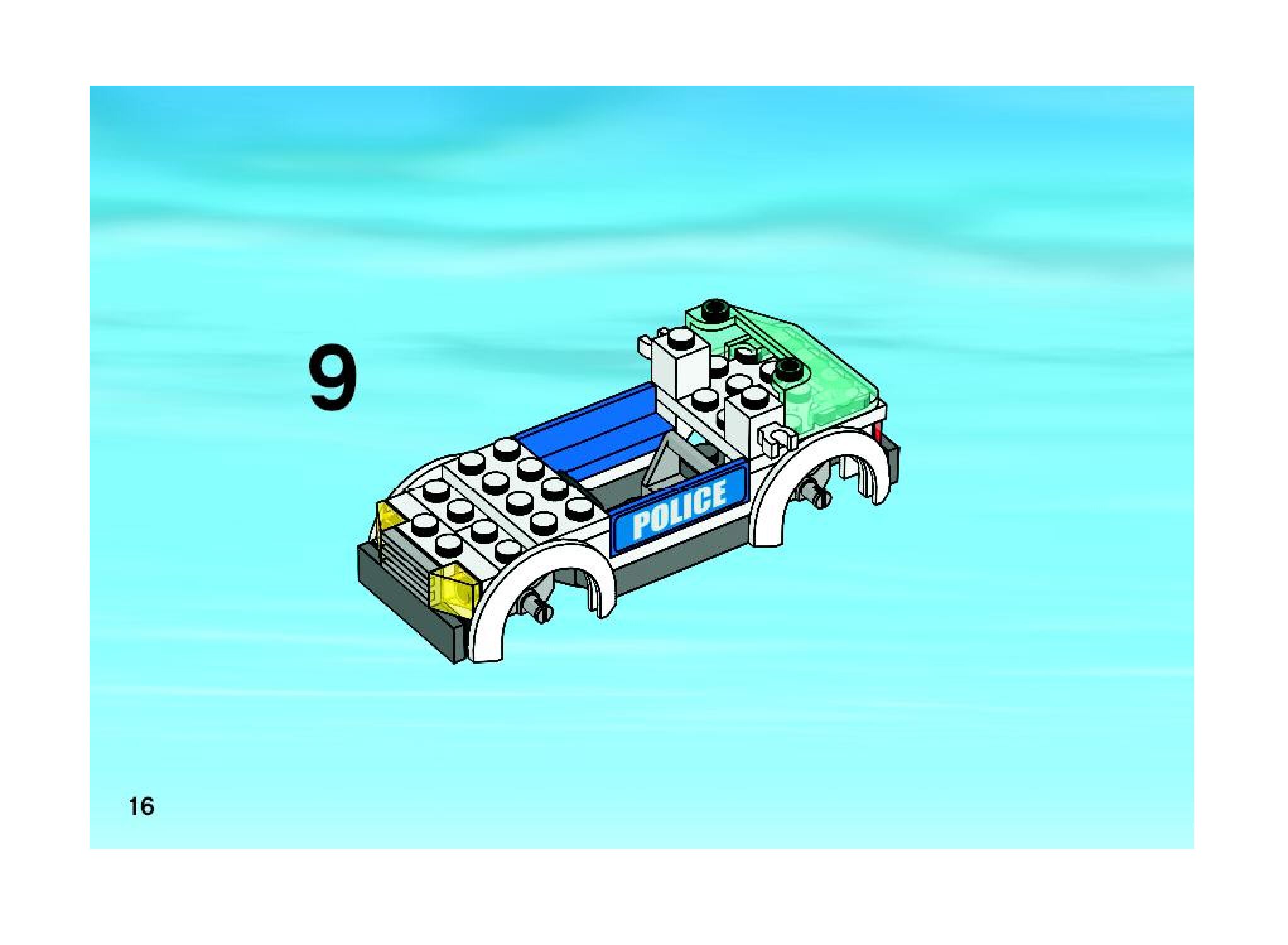 9

POLICE

16