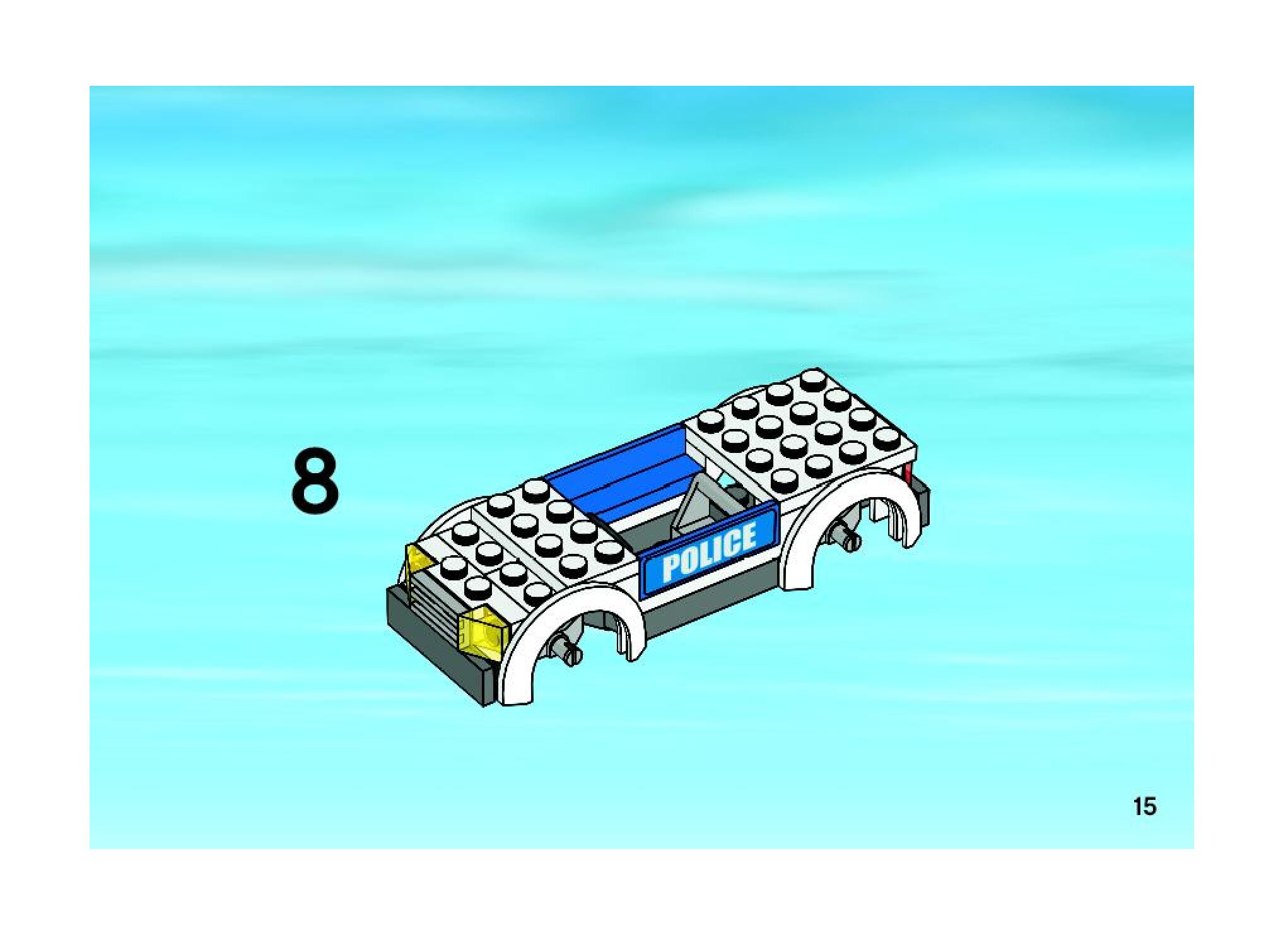 8

POLICE

15