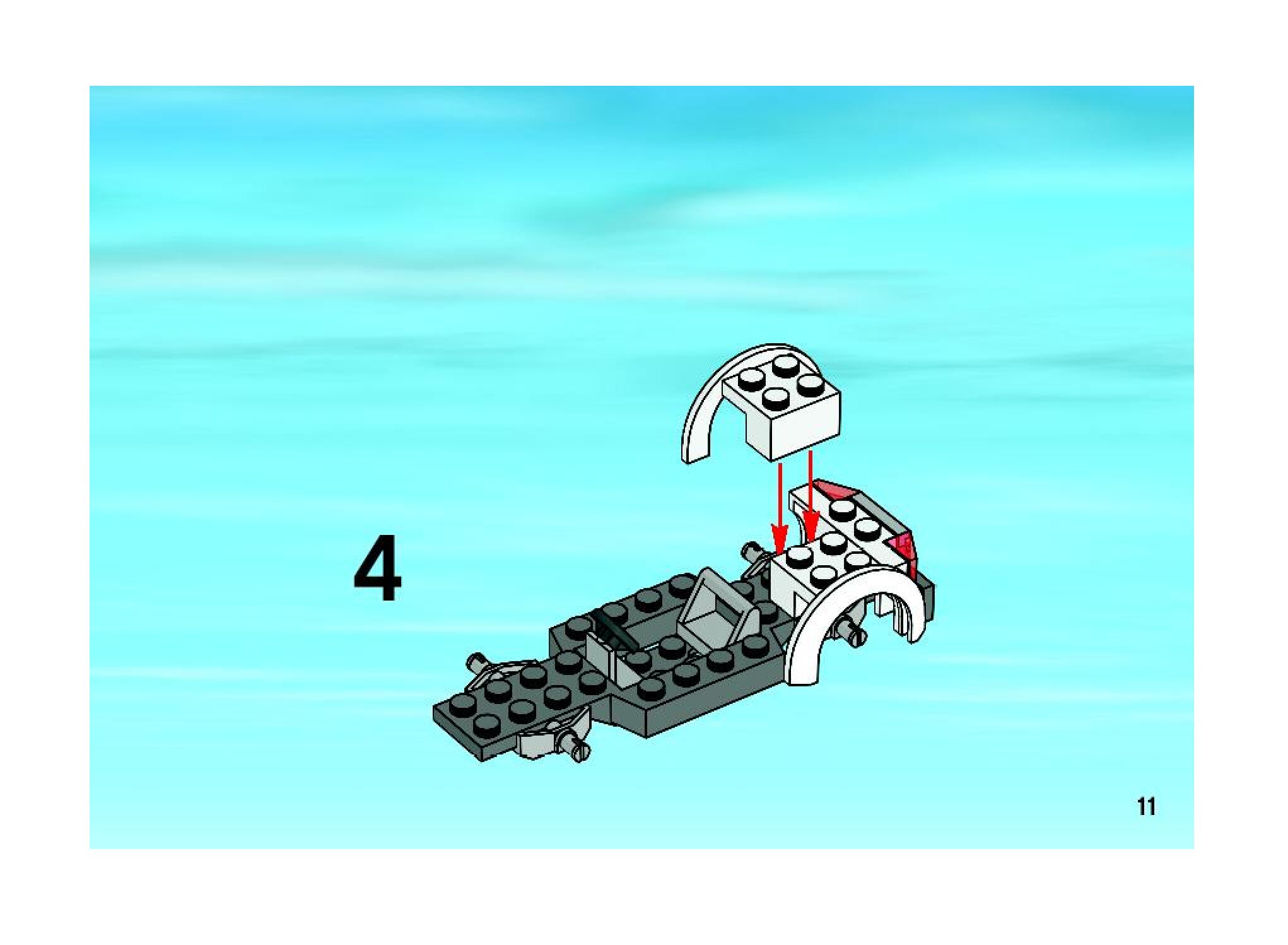 4

11