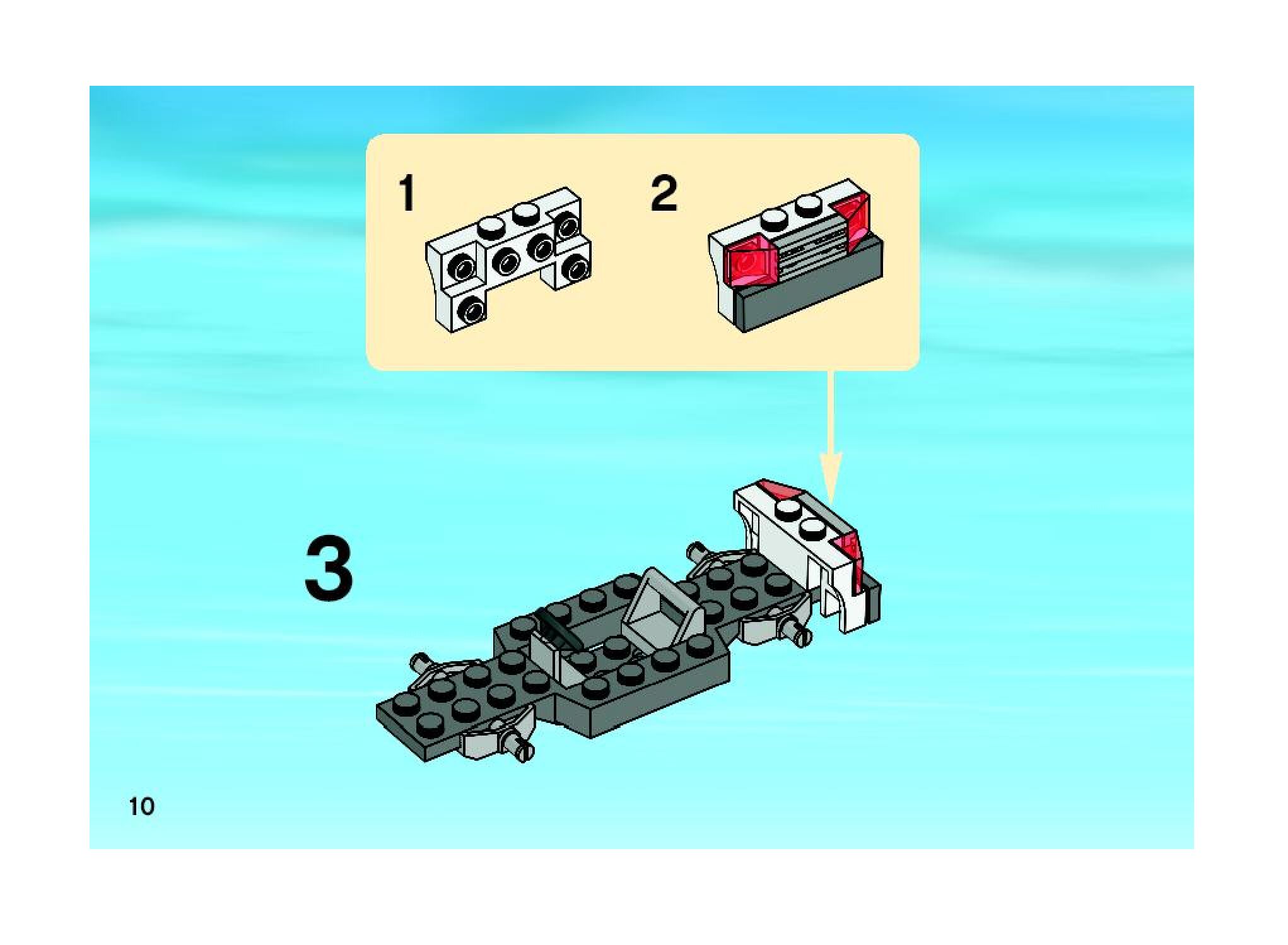 1

2

3

10