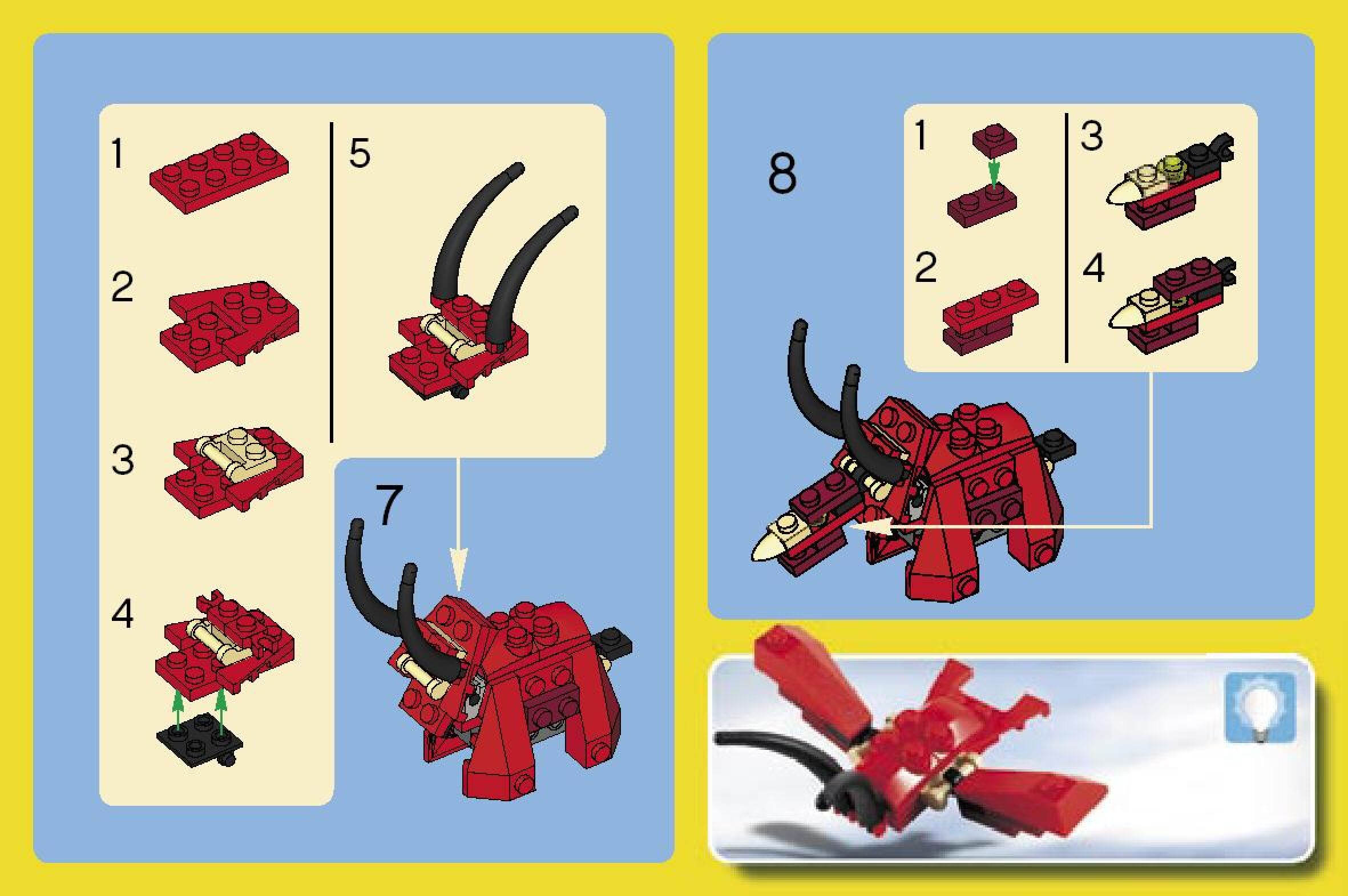 1

2

3

4

5

7

8

1

2

3

4