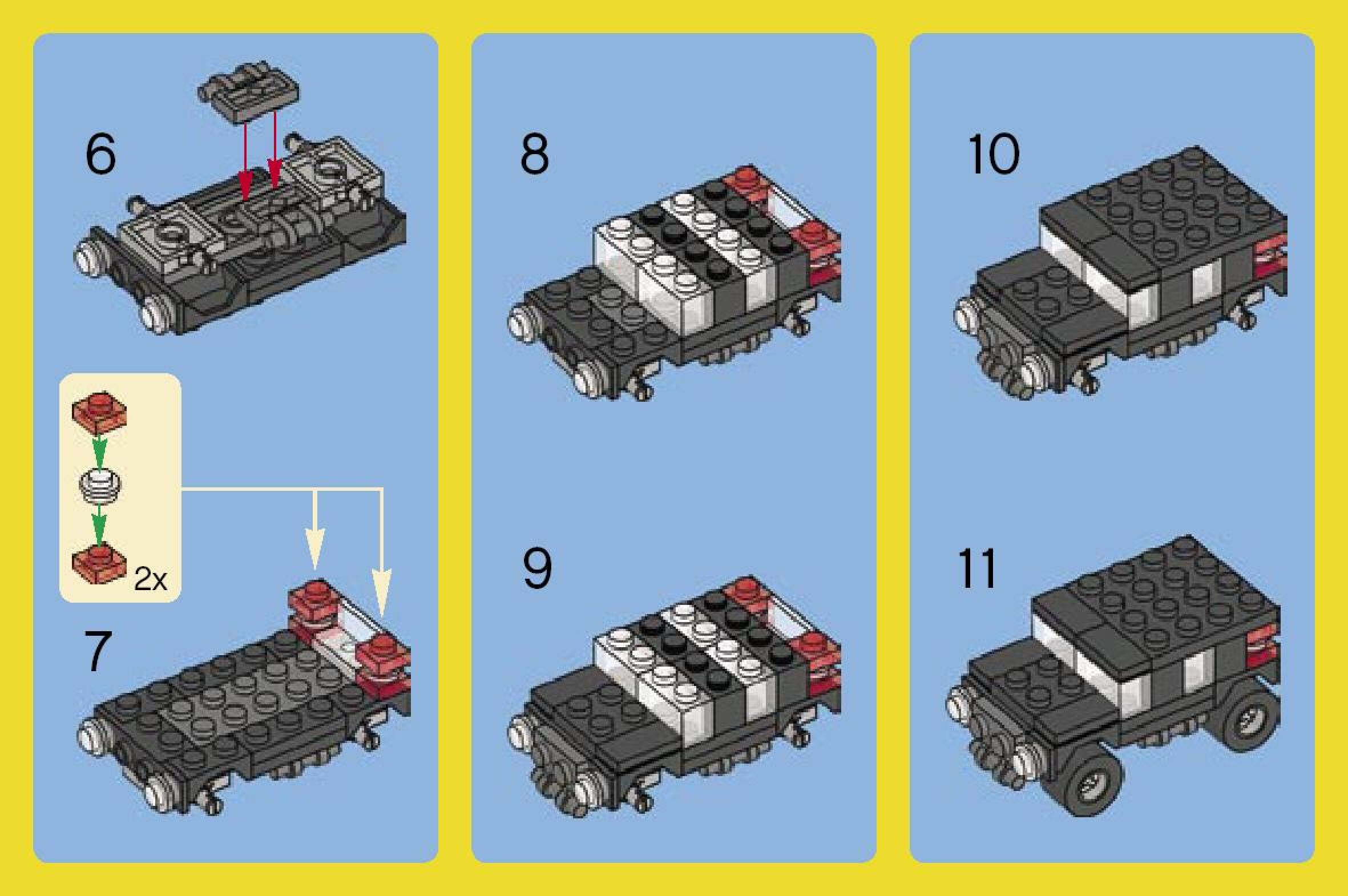 6

2x

7

8

9

10

11