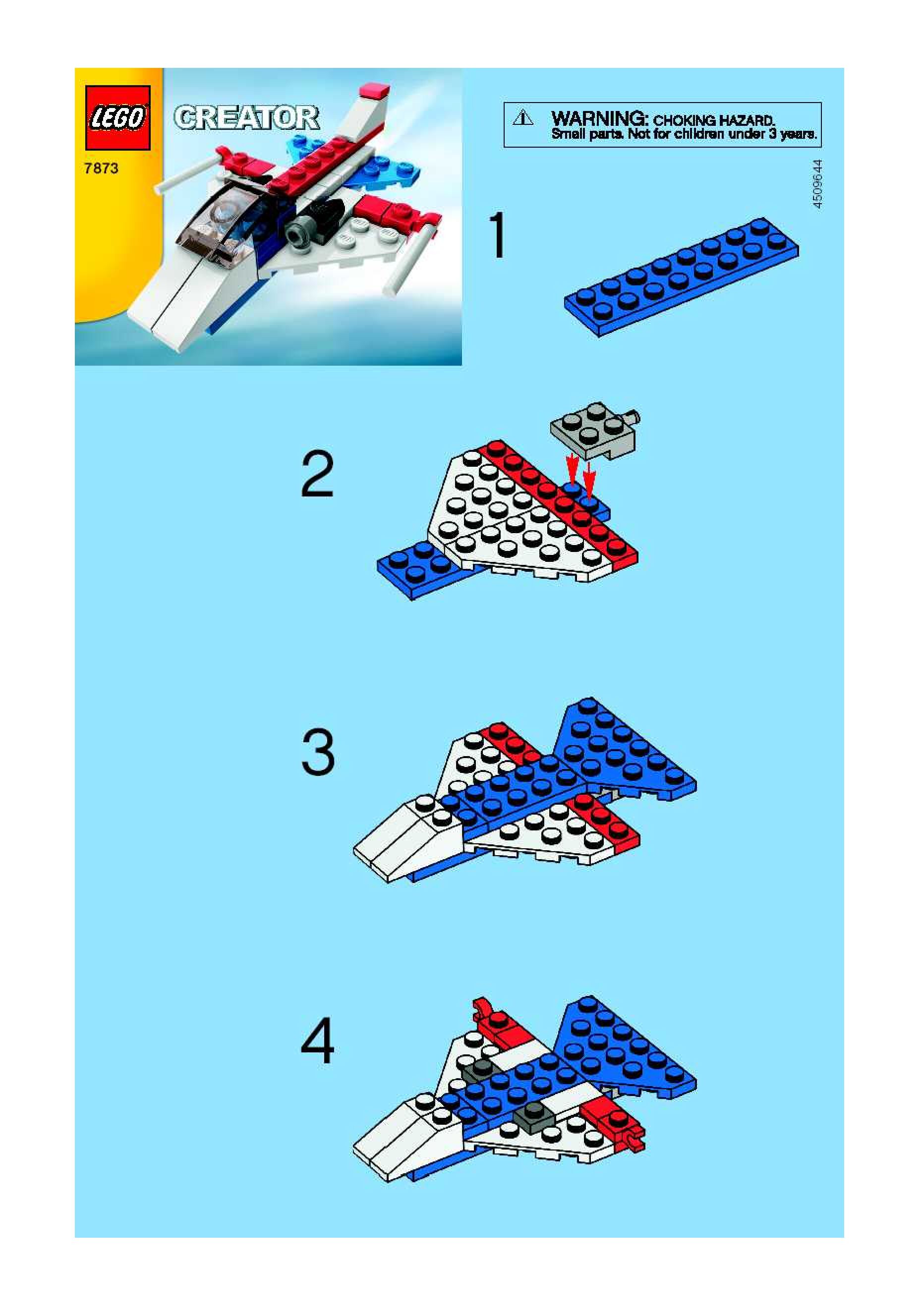 LEGO

CREATOR

7873

WARNING: CHOKING HAZARD. Small parts. Not for children under 3 years.

4509644

1

2

3

4