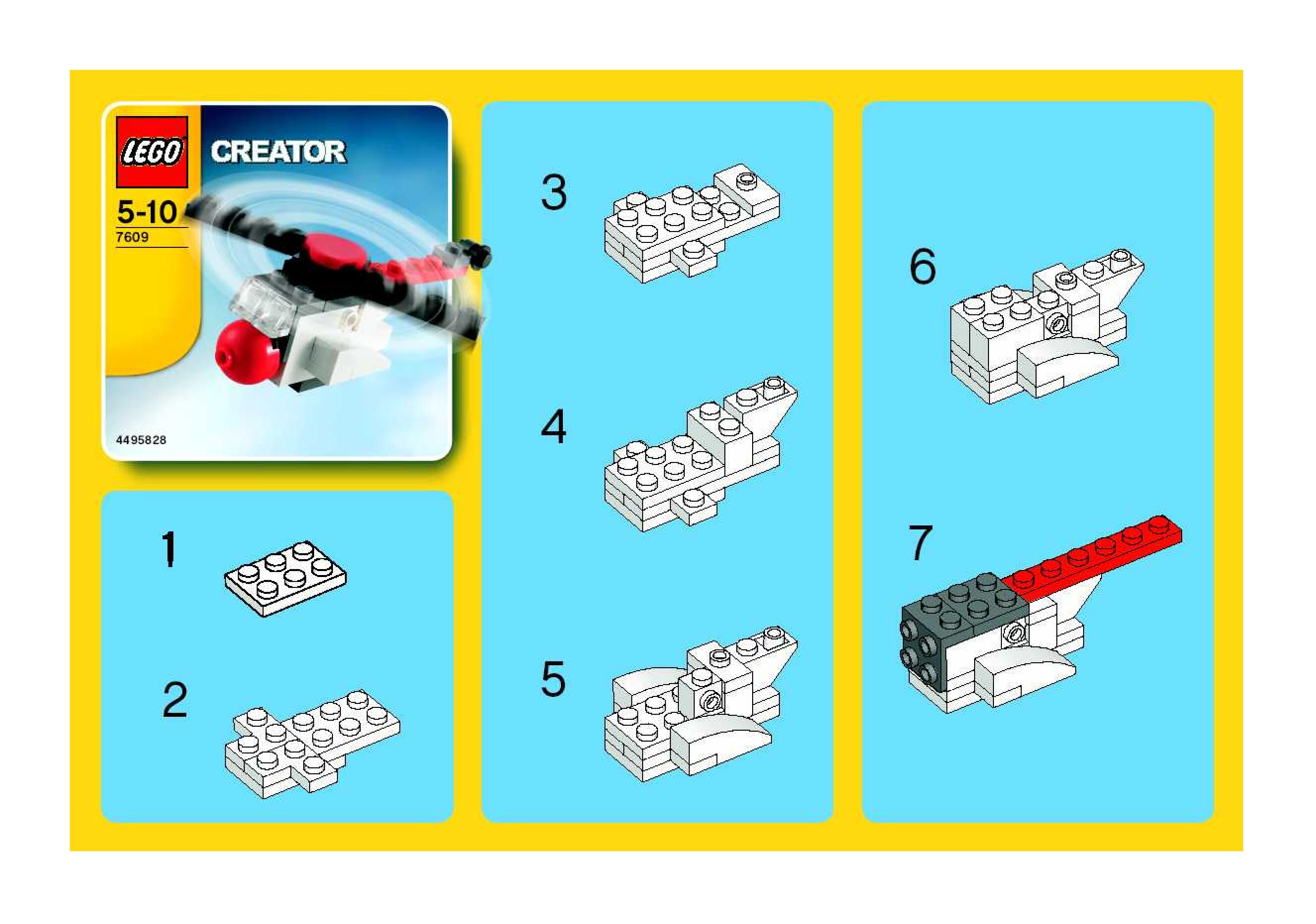 LEGO
CREATOR
5-10
7609
4495828

1

2

3

4

5

6

7