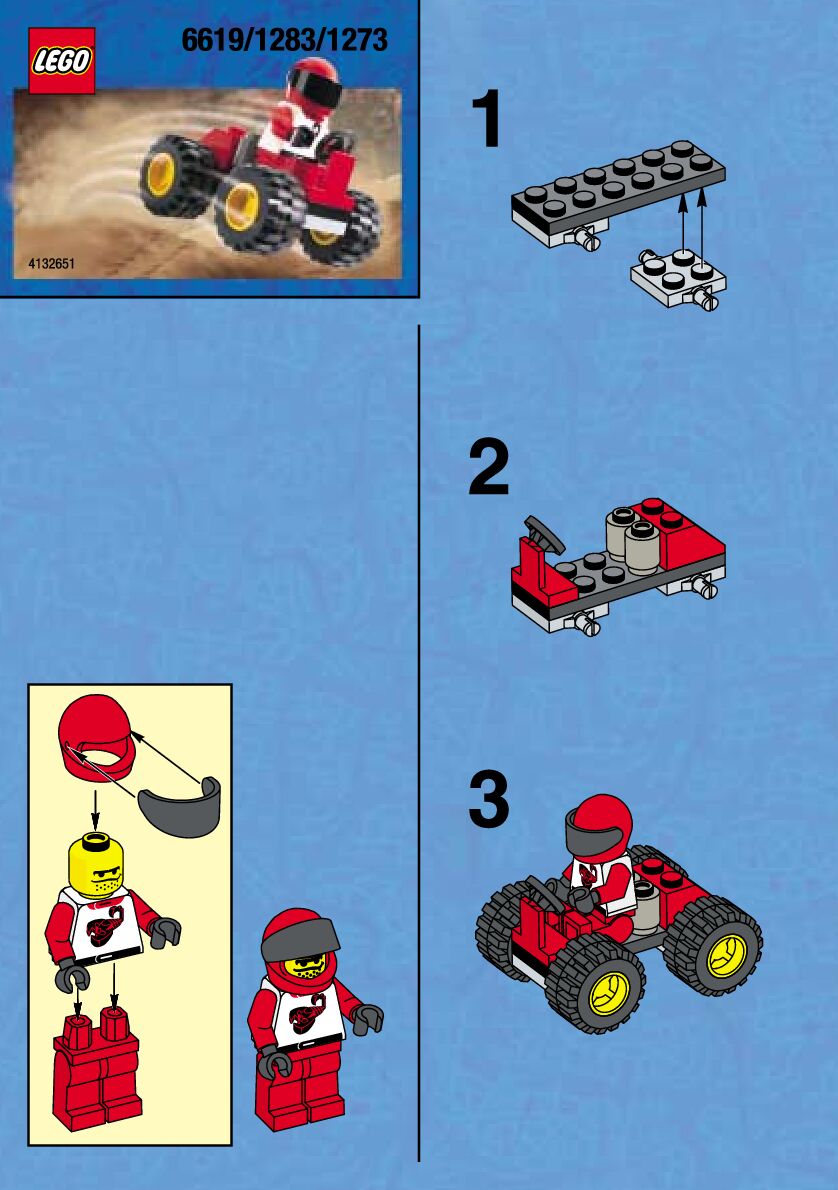 LEGO

6619/1283/1273

4132651

1

2

3