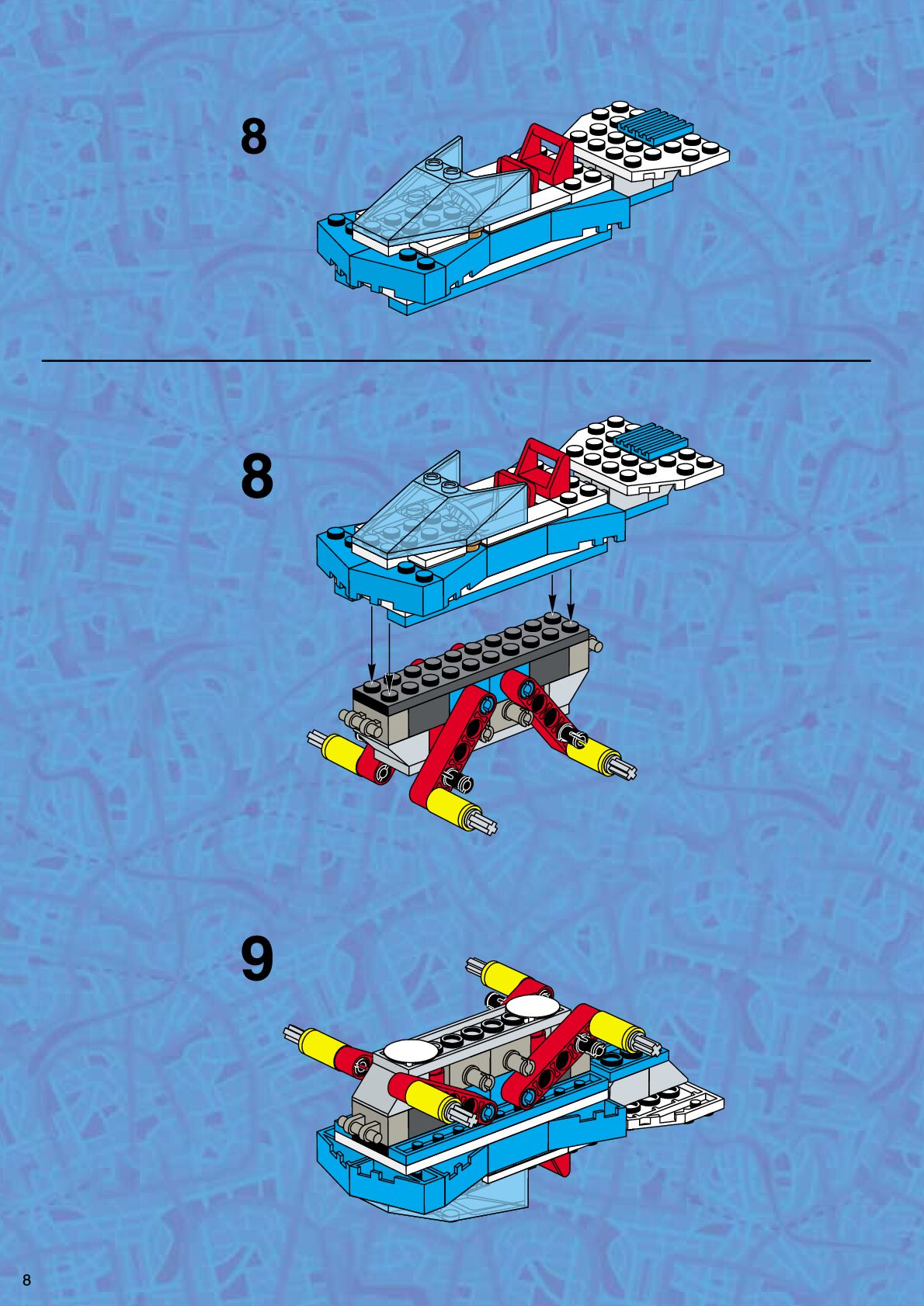 8

8

9

8