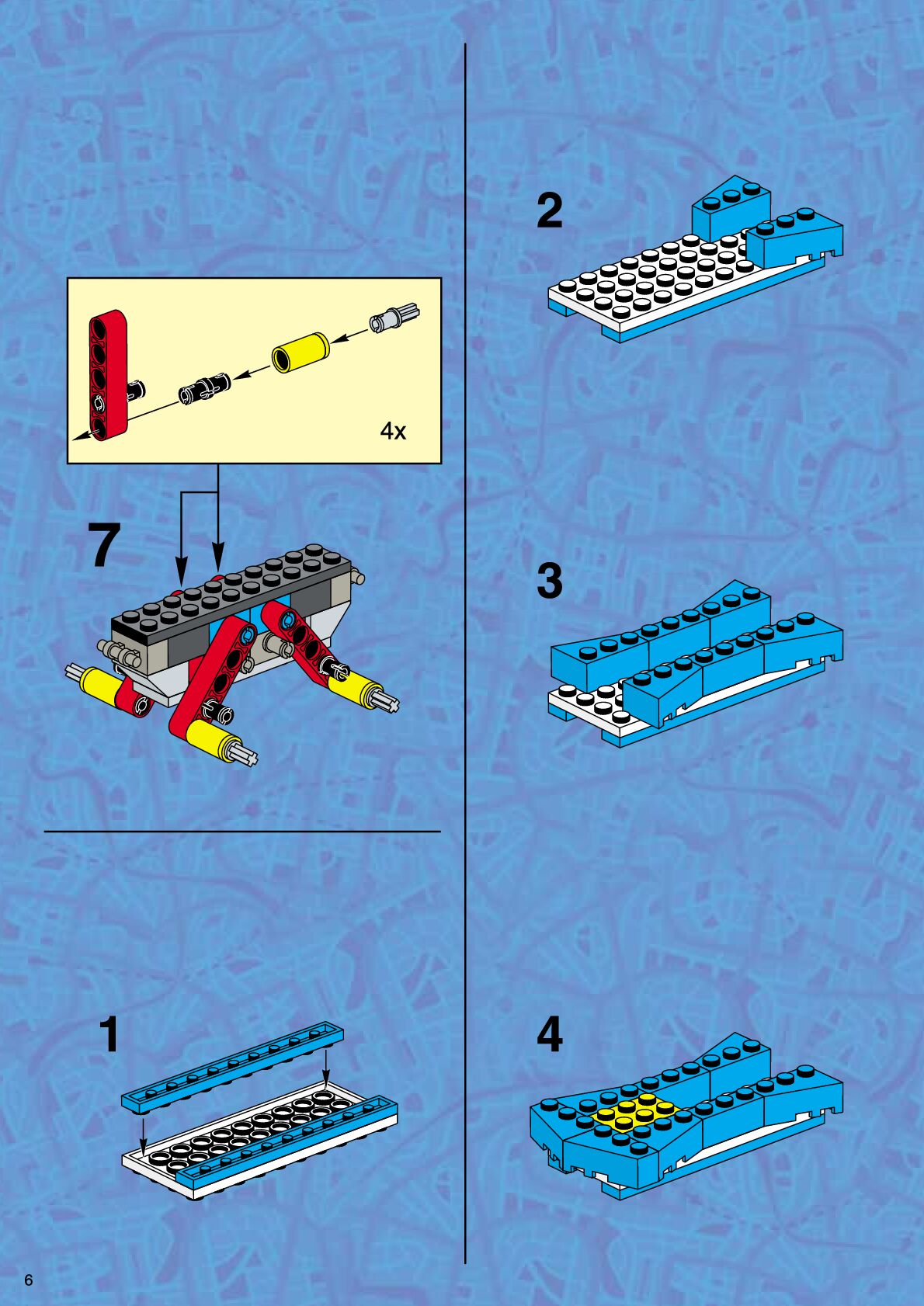 4x

7

1

2

3

4

6