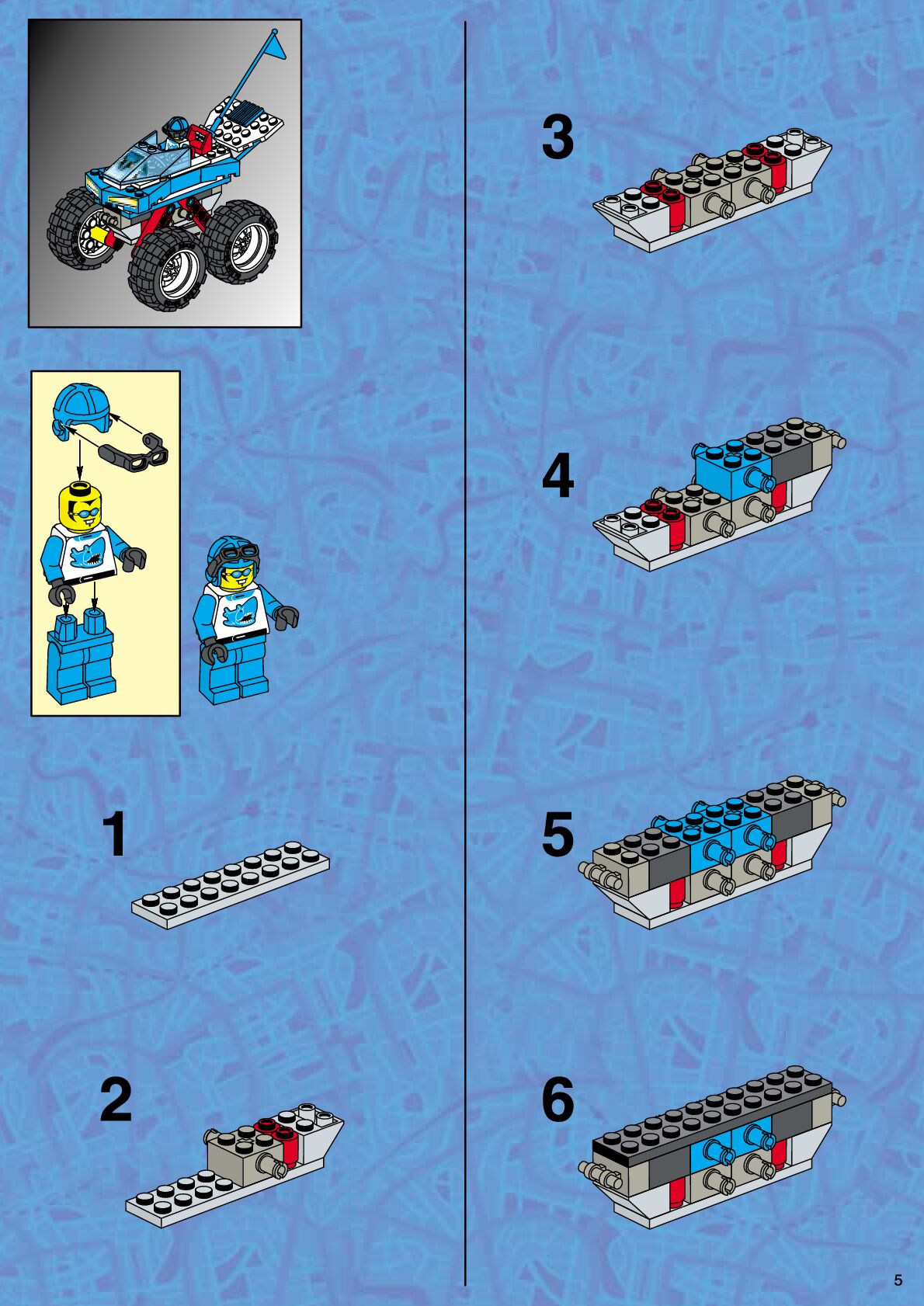 1

2

3

4

5

6

5