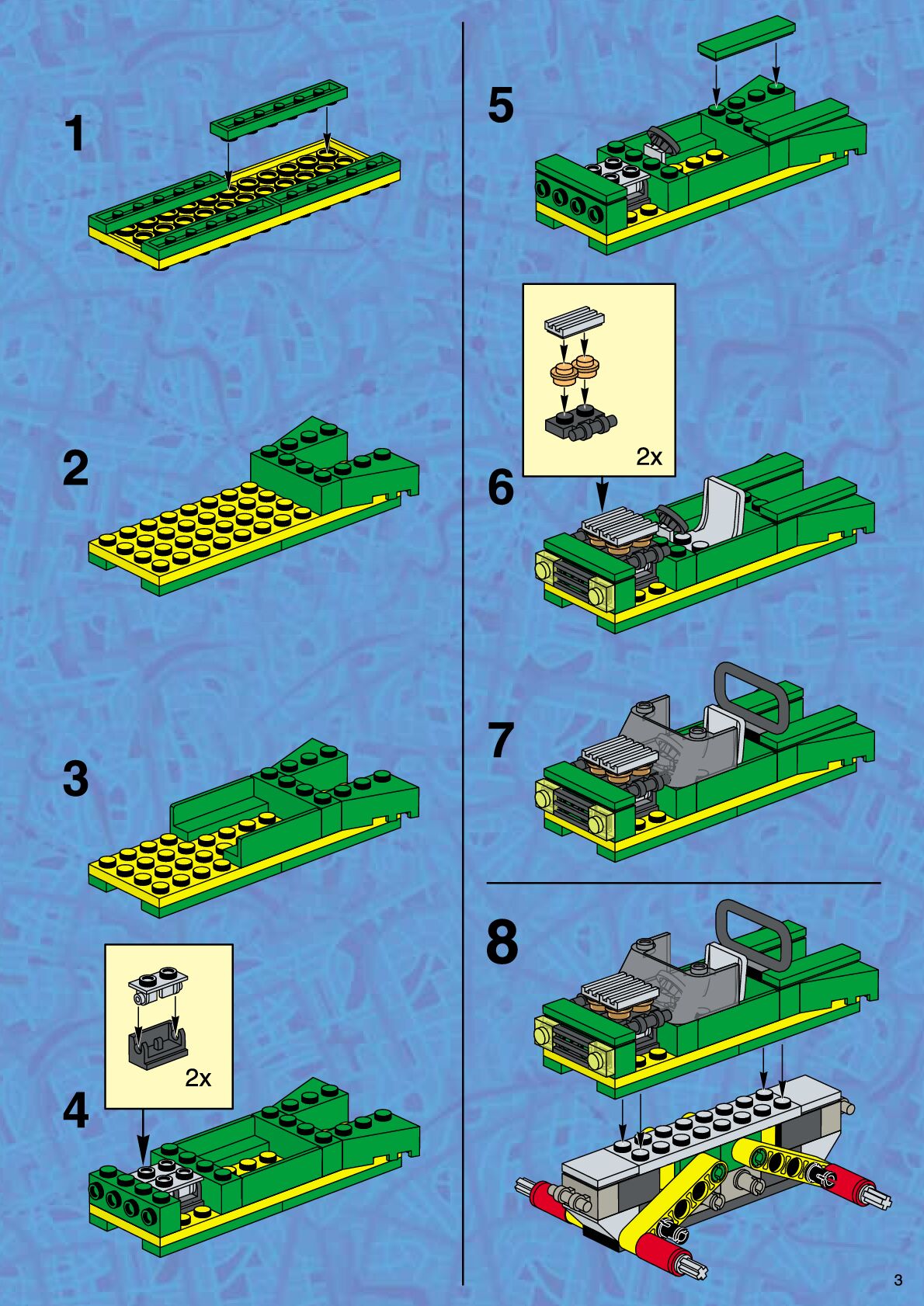 1

2

3

2x

4

5

2x

6

7

8

3