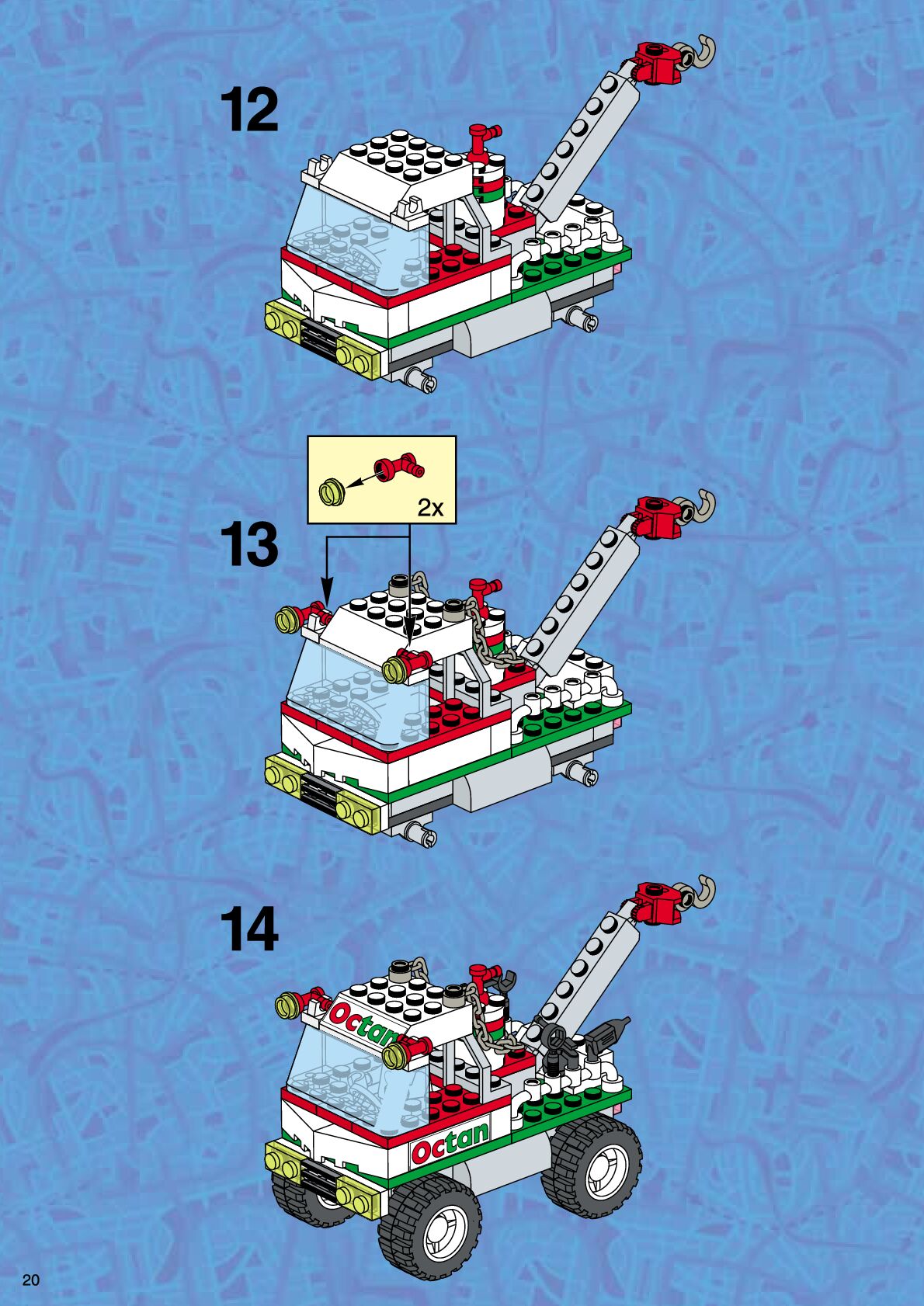 12

2x

13

14

Octan

Octan

20