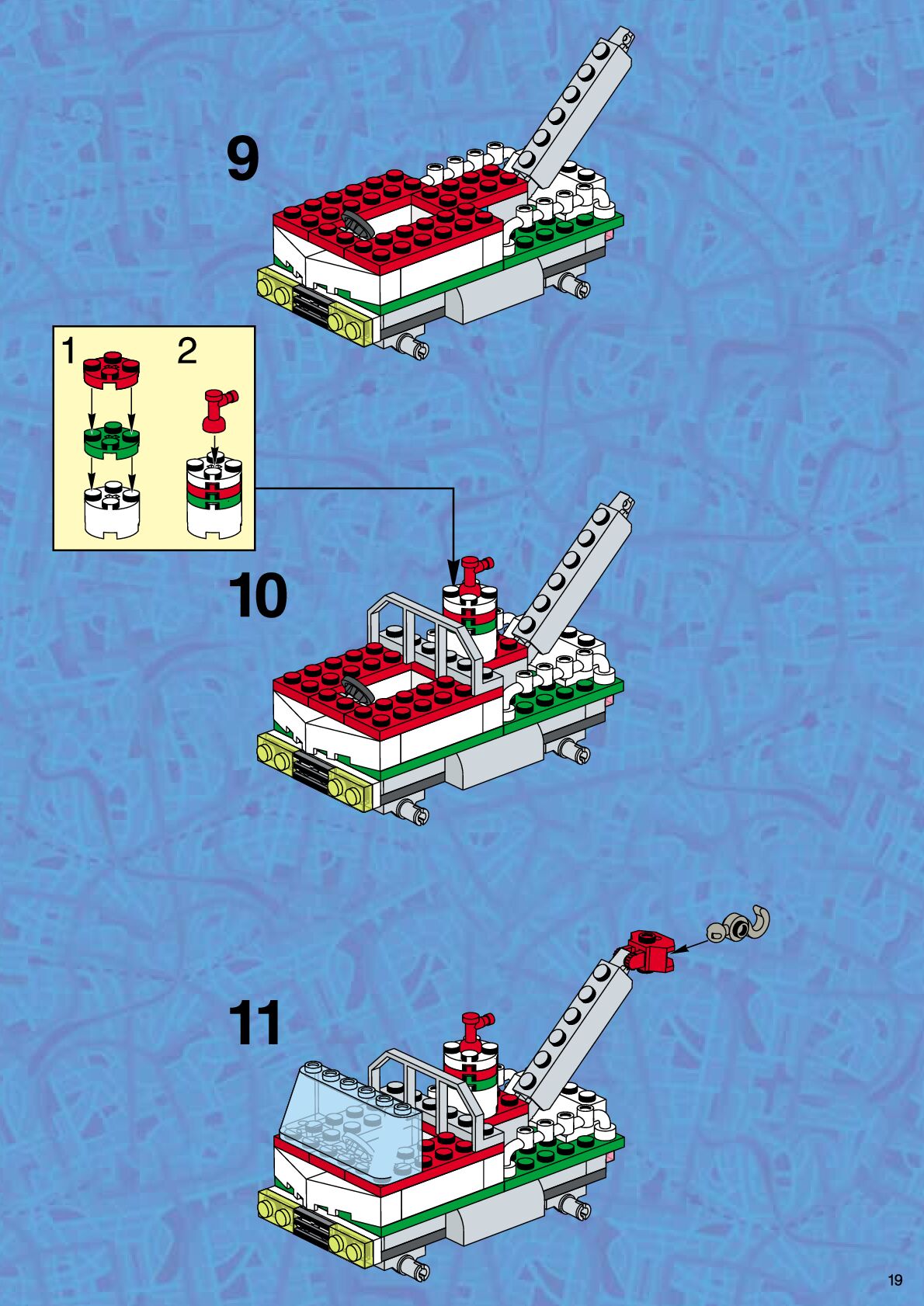 9

1

2

10

11

19