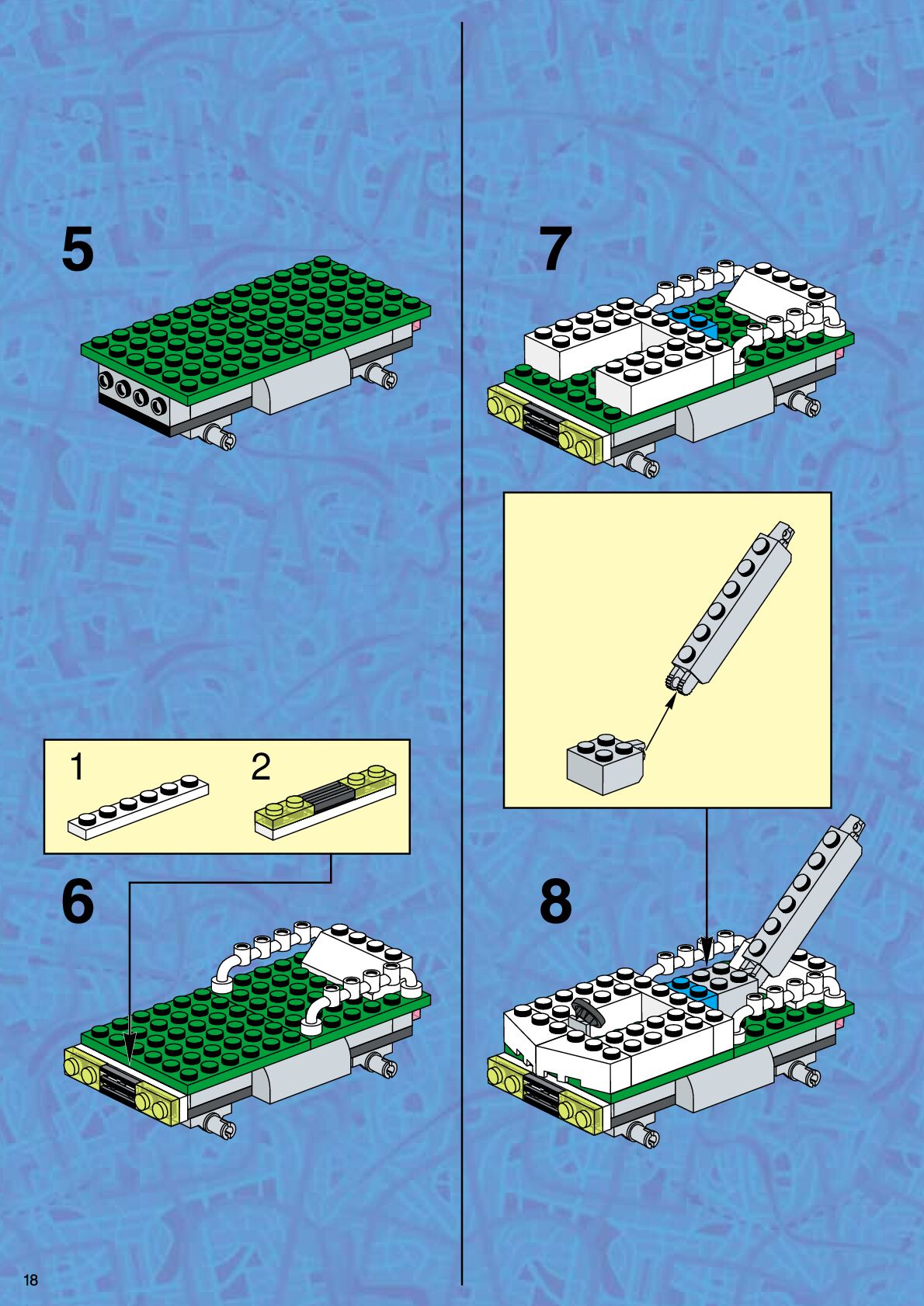 5

1

2

6

7

8

18