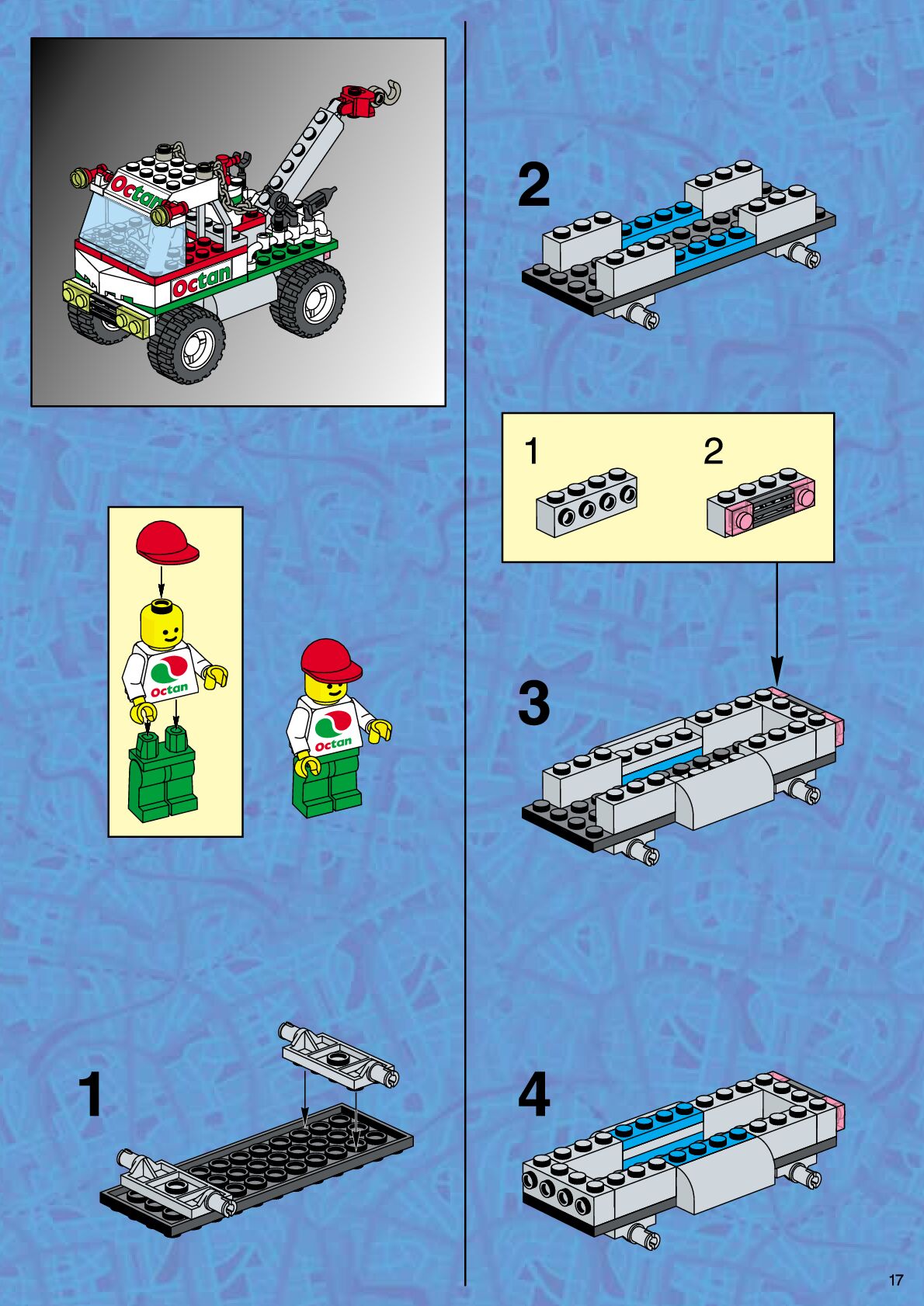 Octan

Octan

Octan

Octan

1

2

1

2

3

4

17