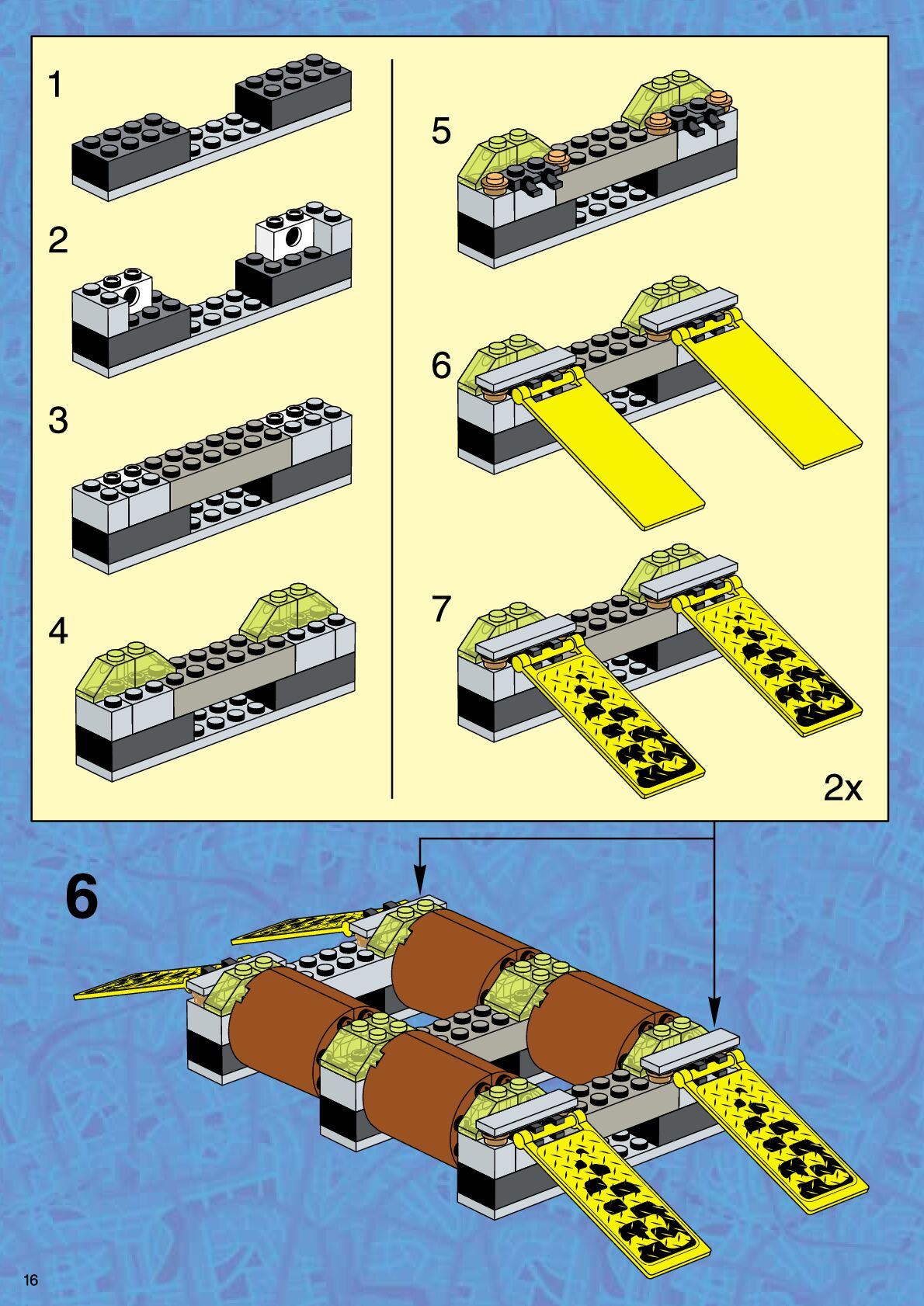 1

2

3

4

5

6

7

2x

6

16