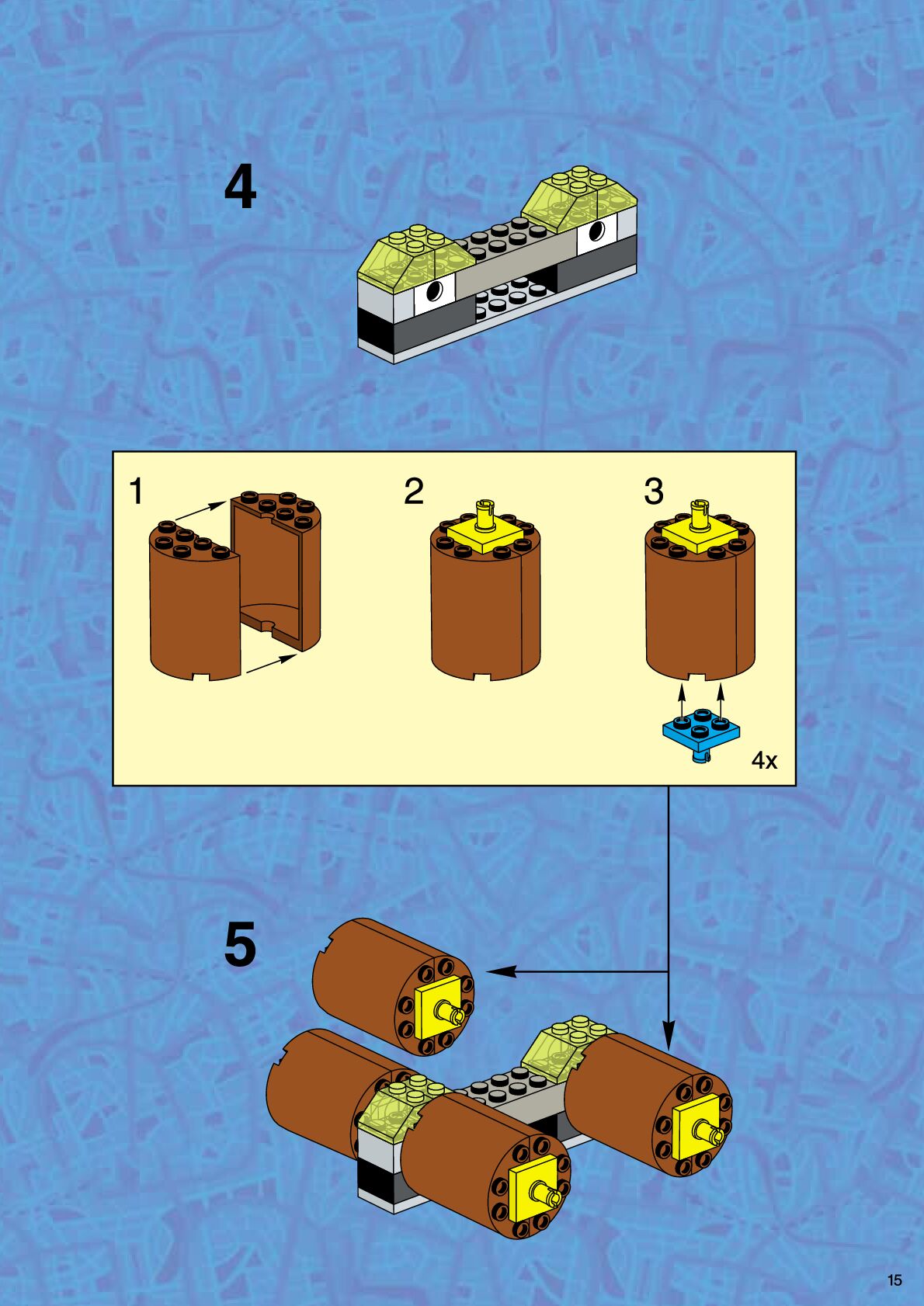 4

1

2

3

4x

5

15