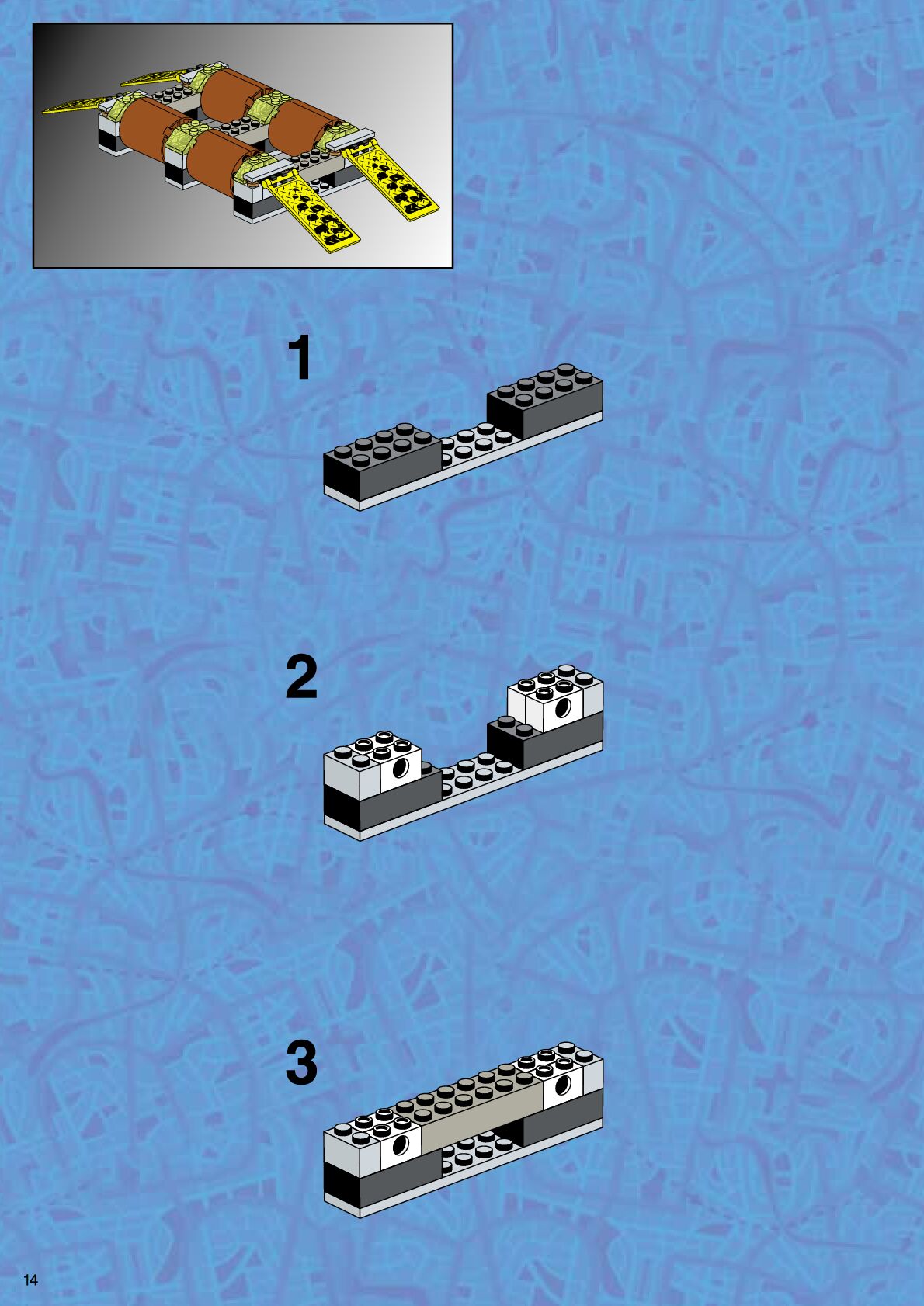 1

2

3

14