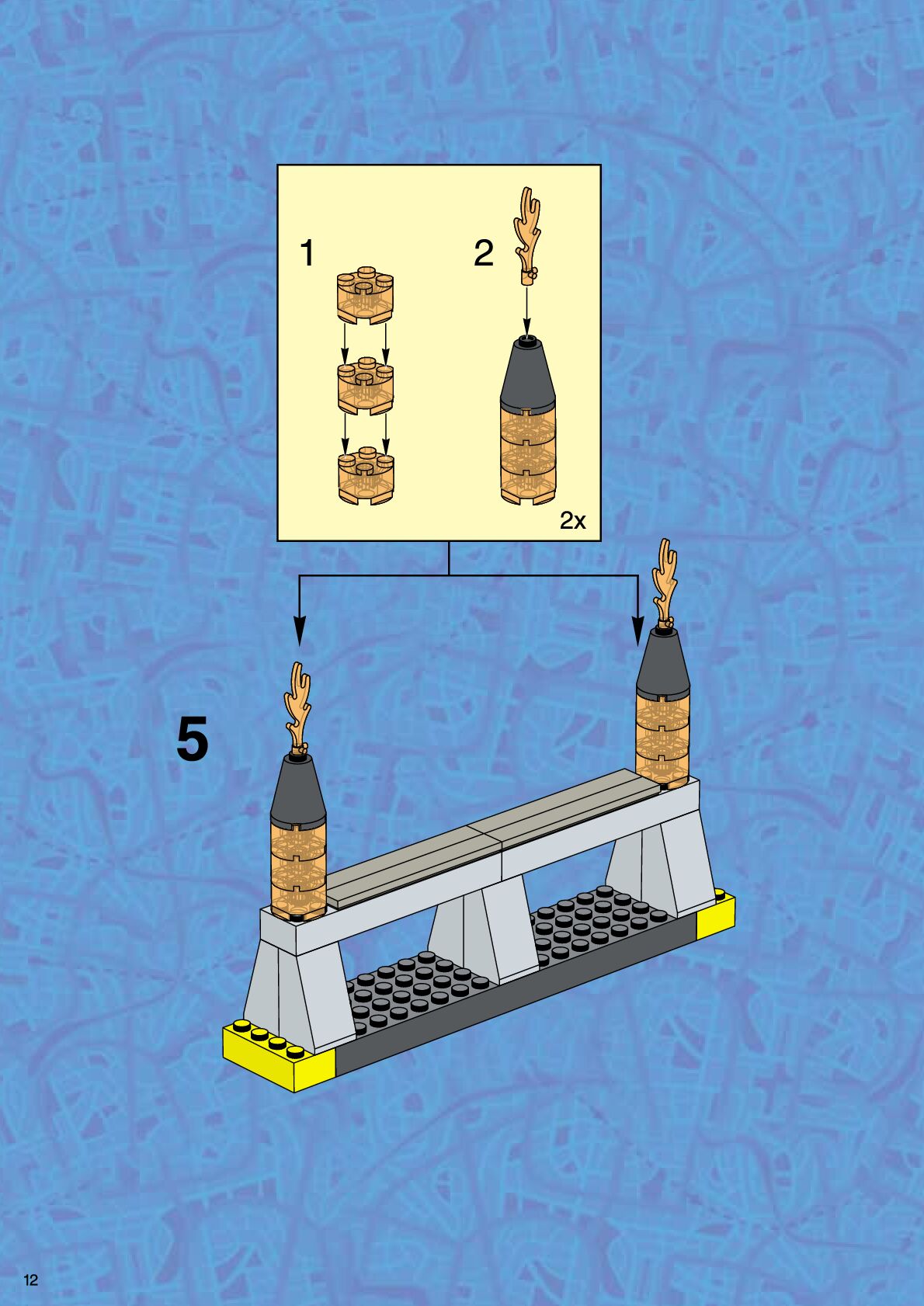 1

2

2x

5

12