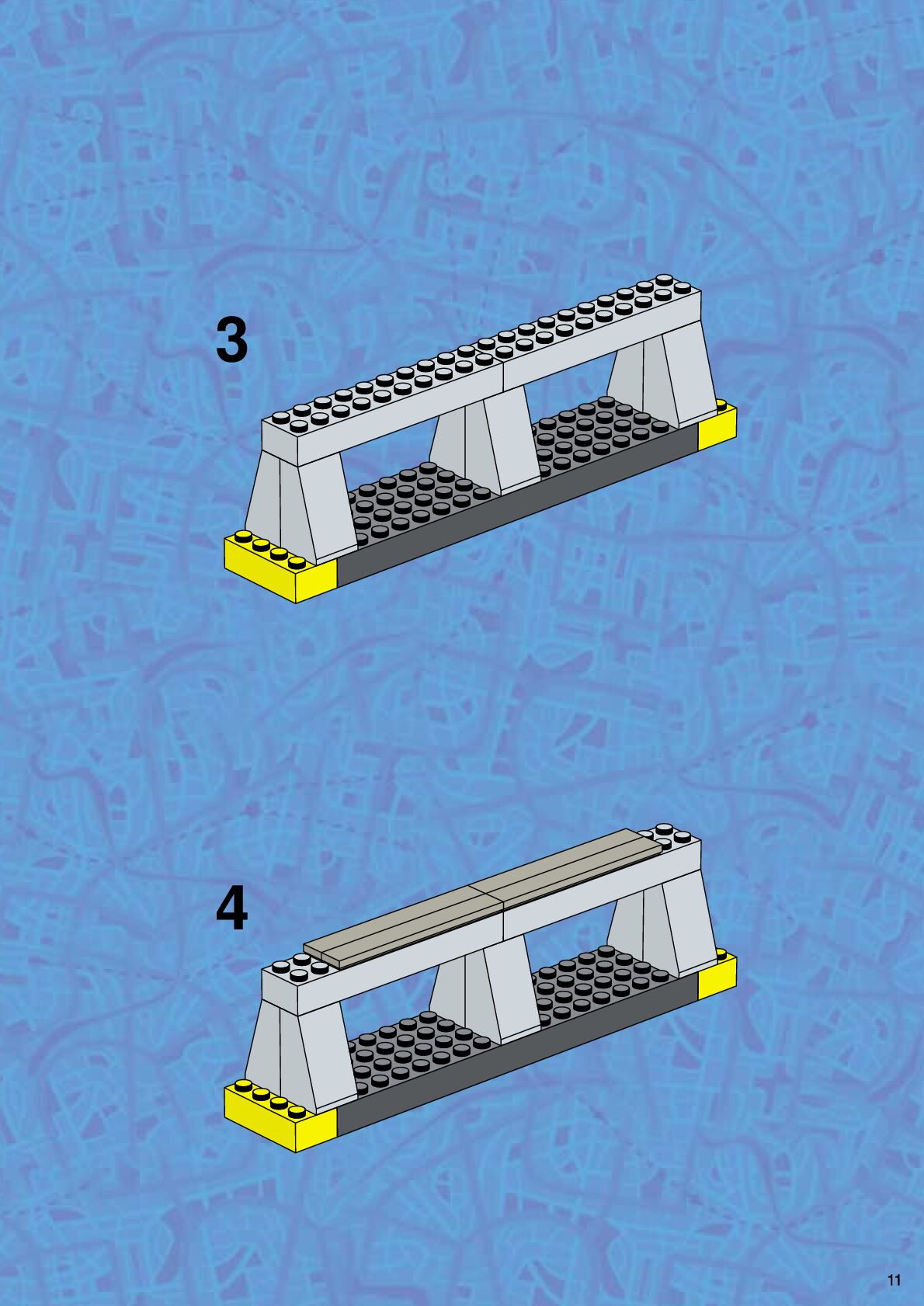 3

4

11