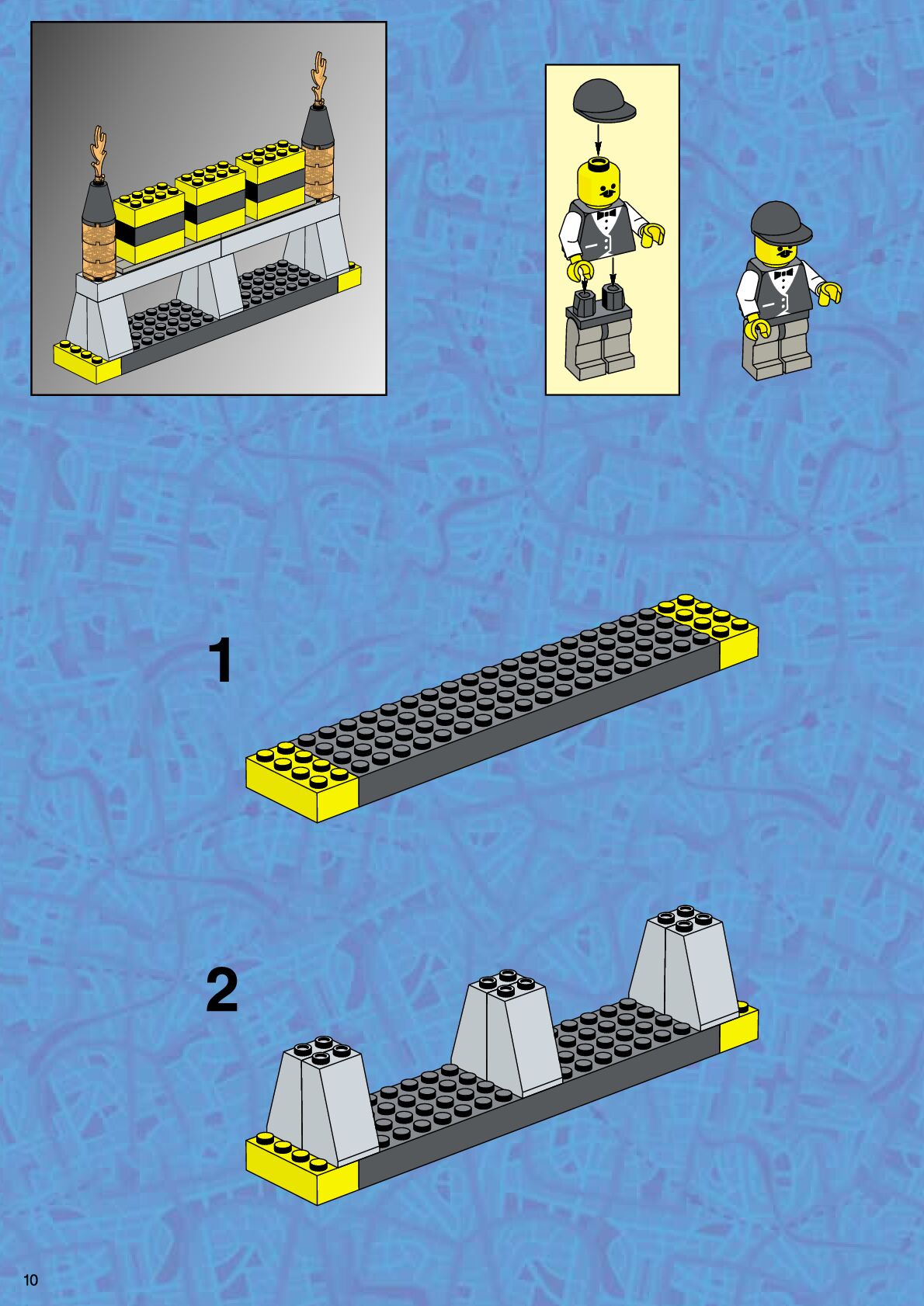 1

2

10