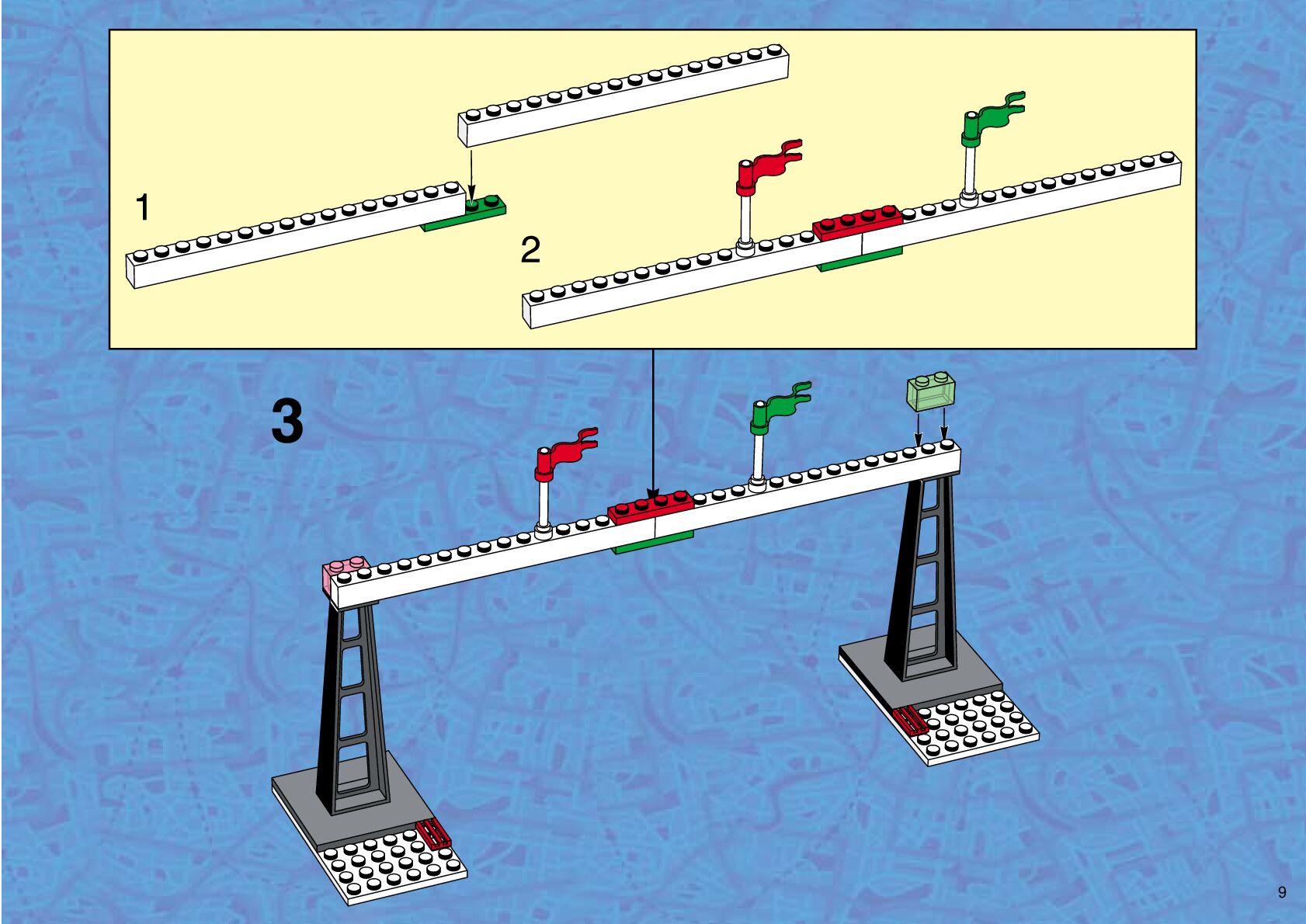 1

2

3

9