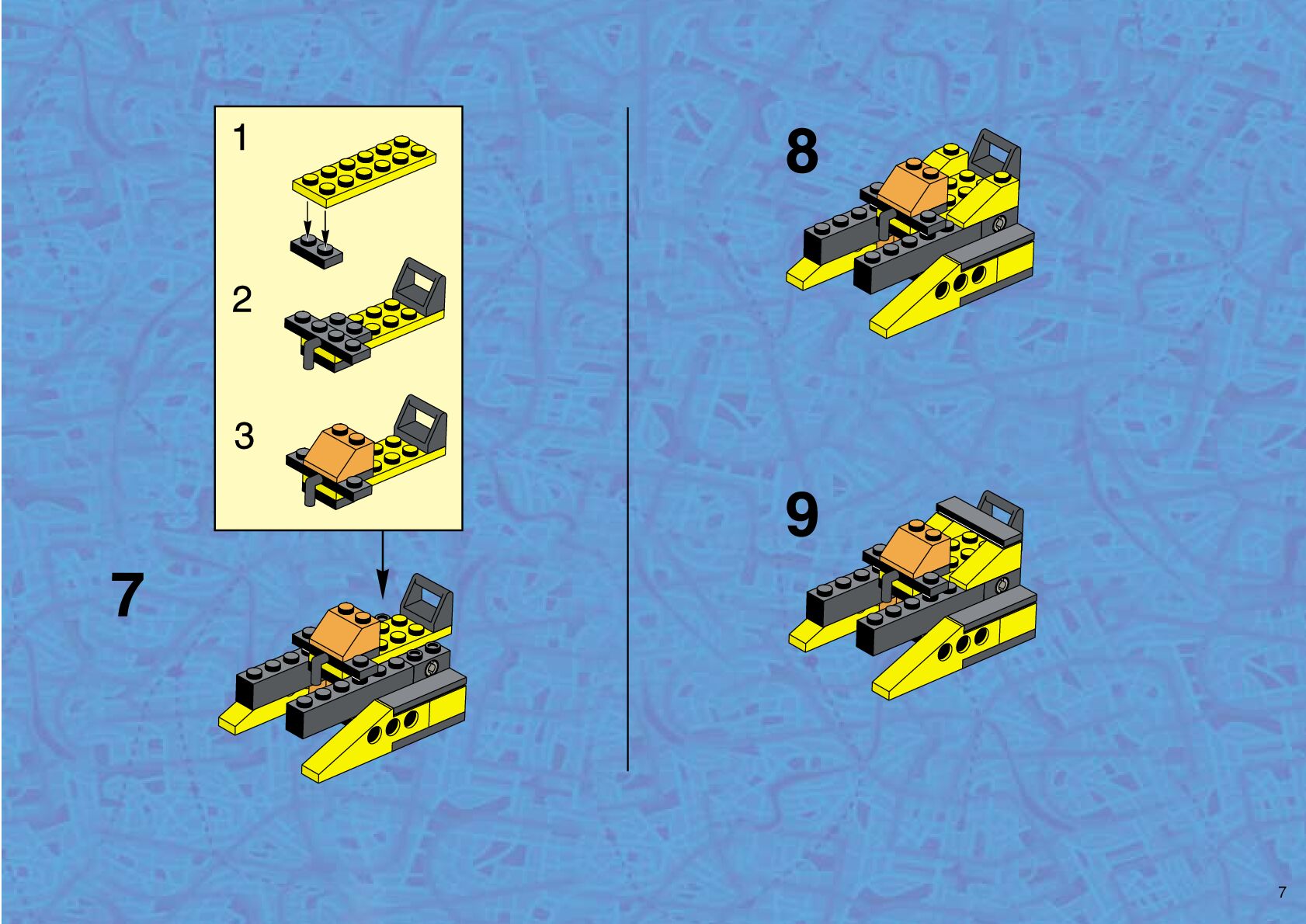 1

2

3

7

8

9

7